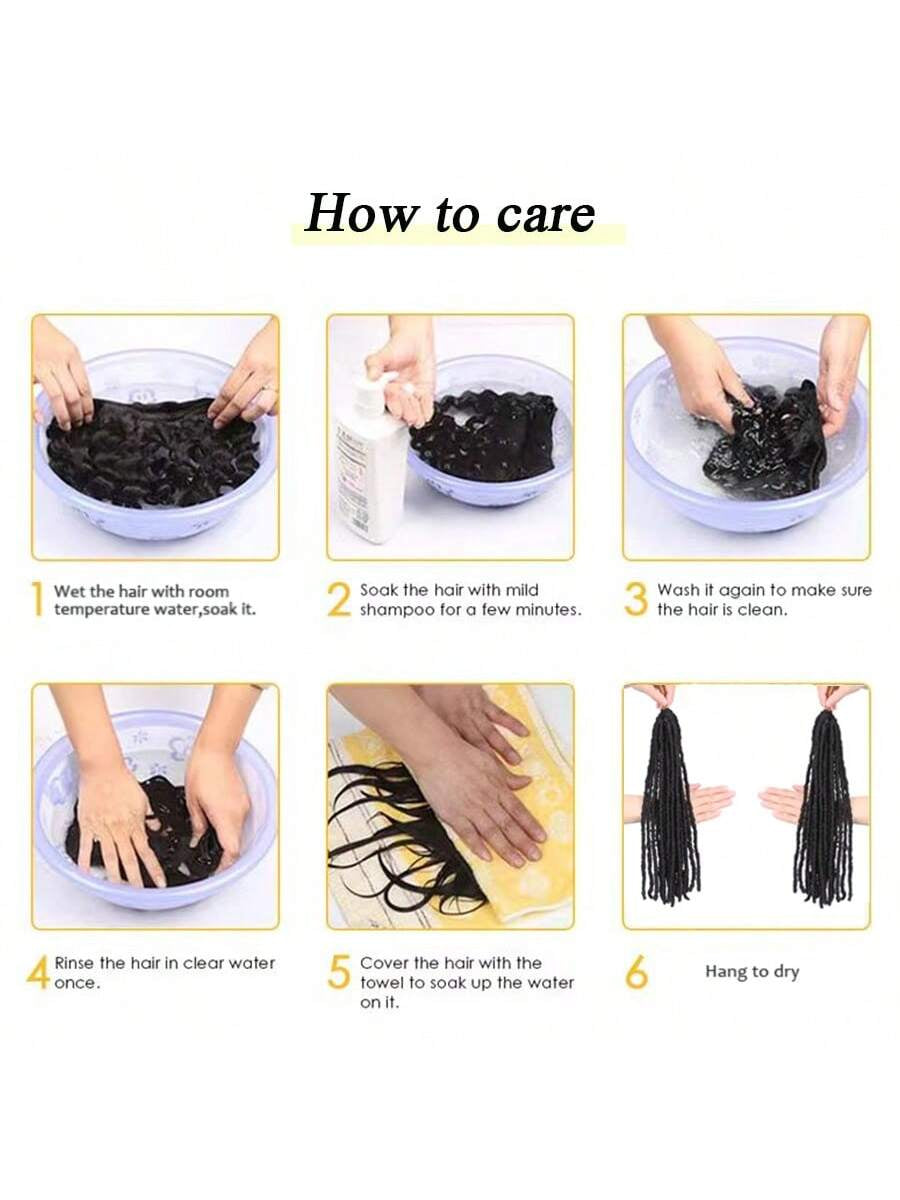 How to care

1 Wet the hair with room temperature water,soak it.

2 Soak the hair with mild shampoo for a few minutes.

3 Wash it again to make sure the hair is clean.

4 Rinse the hair in clear water once.

5 Cover the hair with the towel to soak up the water on it.

6 Hang to dry