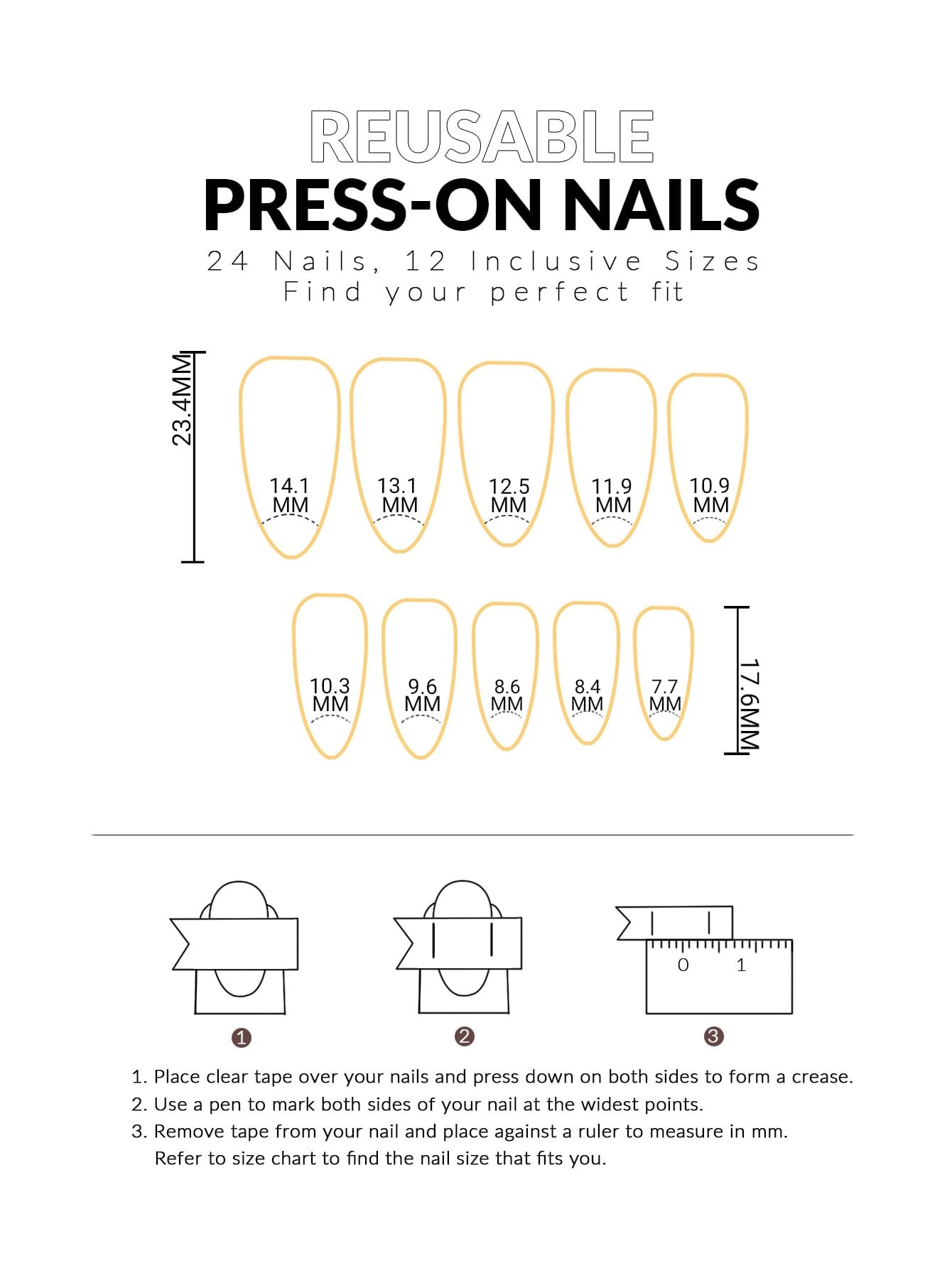 REUSABLE
PRESS-ON NAILS
24 Nails, 12 Inclusive Sizes
Find your perfect fit

23.4MM

14.1 MM
13.1 MM
12.5 MM
11.9 MM
10.9 MM

10.3 MM
9.6 MM
8.6 MM
8.4 MM
7.7 MM

17.6MM

0 1

1
2
3

1. Place clear tape over your nails and press down on both sides to form a crease.
2. Use a pen to mark both sides of your nail at the widest points.
3. Remove tape from your nail and place against a ruler to measure in mm. Refer to size chart to find the nail size that fits you.