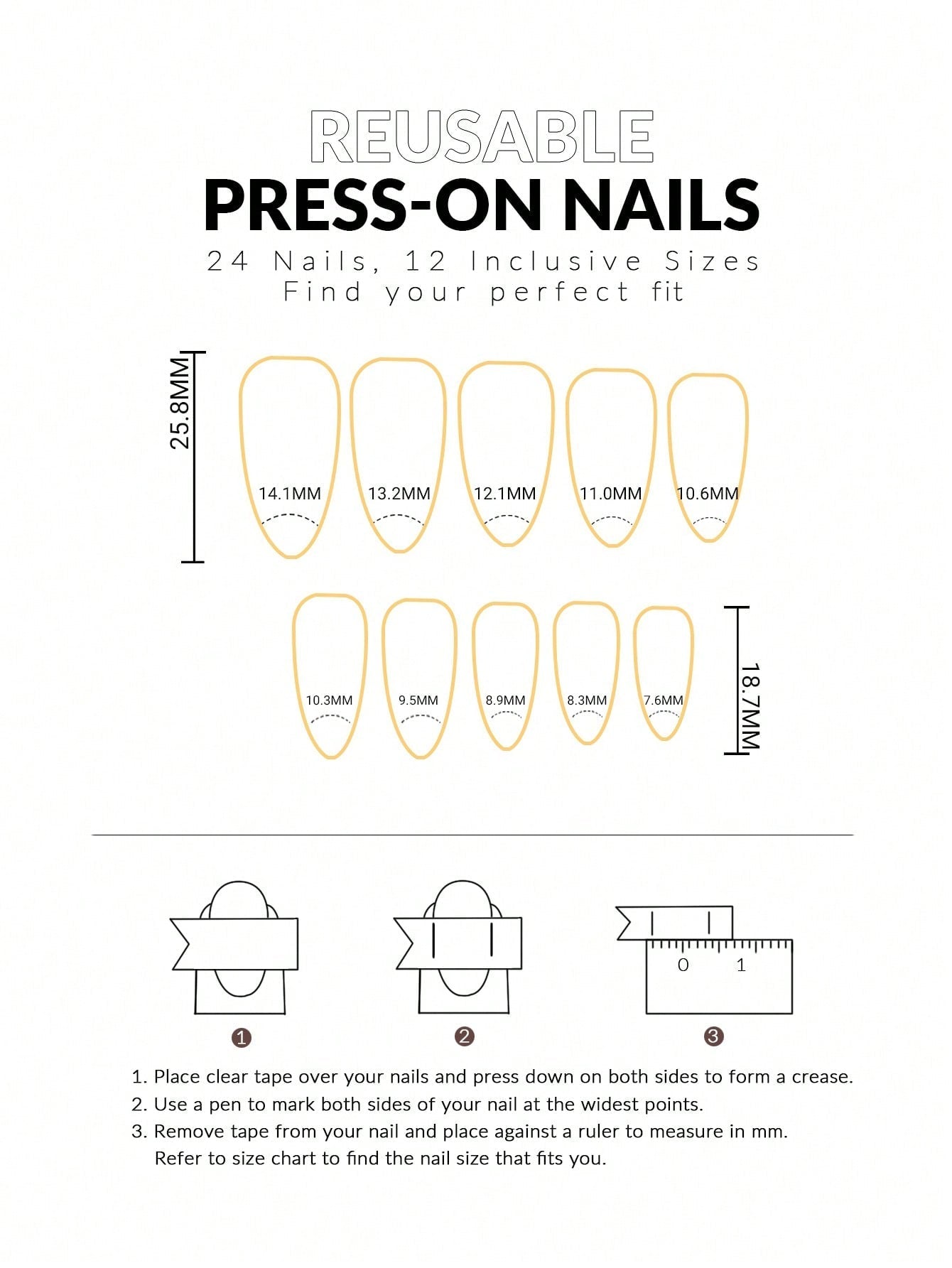 REUSABLE
PRESS-ON NAILS
24 Nails, 12 Inclusive Sizes
Find your perfect fit

25.8MM

14.1MM 13.2MM 12.1MM 11.0MM 10.6MM

10.3MM 9.5MM 8.9MM 8.3MM 7.6MM

18.7MM

0 1

1 2 3

1. Place clear tape over your nails and press down on both sides to form a crease.
2. Use a pen to mark both sides of your nail at the widest points.
3. Remove tape from your nail and place against a ruler to measure in mm. Refer to size chart to find the nail size that fits you.