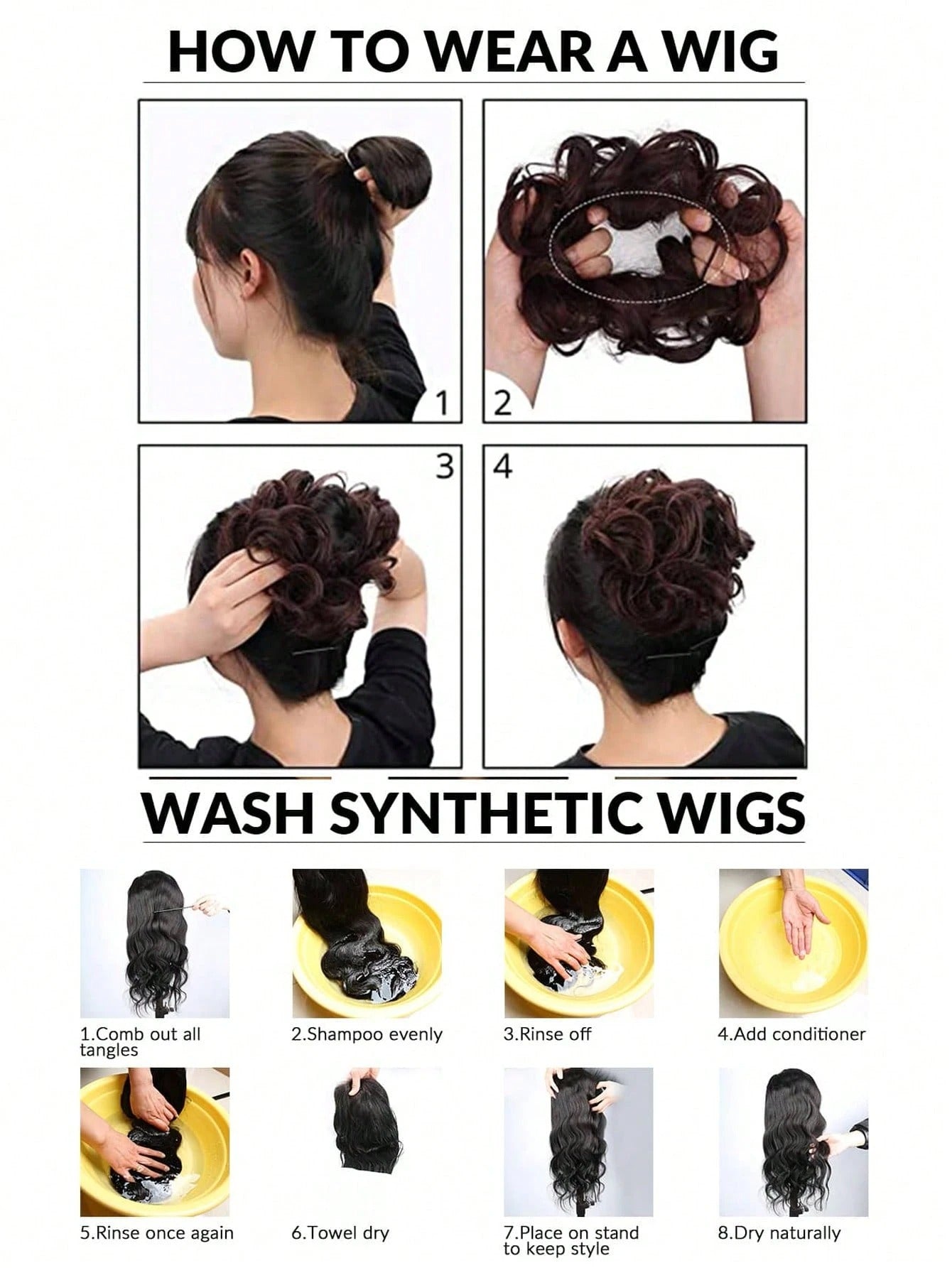 HOW TO WEAR A WIG

1

2

3

4

WASH SYNTHETIC WIGS

1.Comb out all tangles

2.Shampoo evenly

3.Rinse off

4.Add conditioner

5.Rinse once again

6.Towel dry

7.Place on stand to keep style

8.Dry naturally