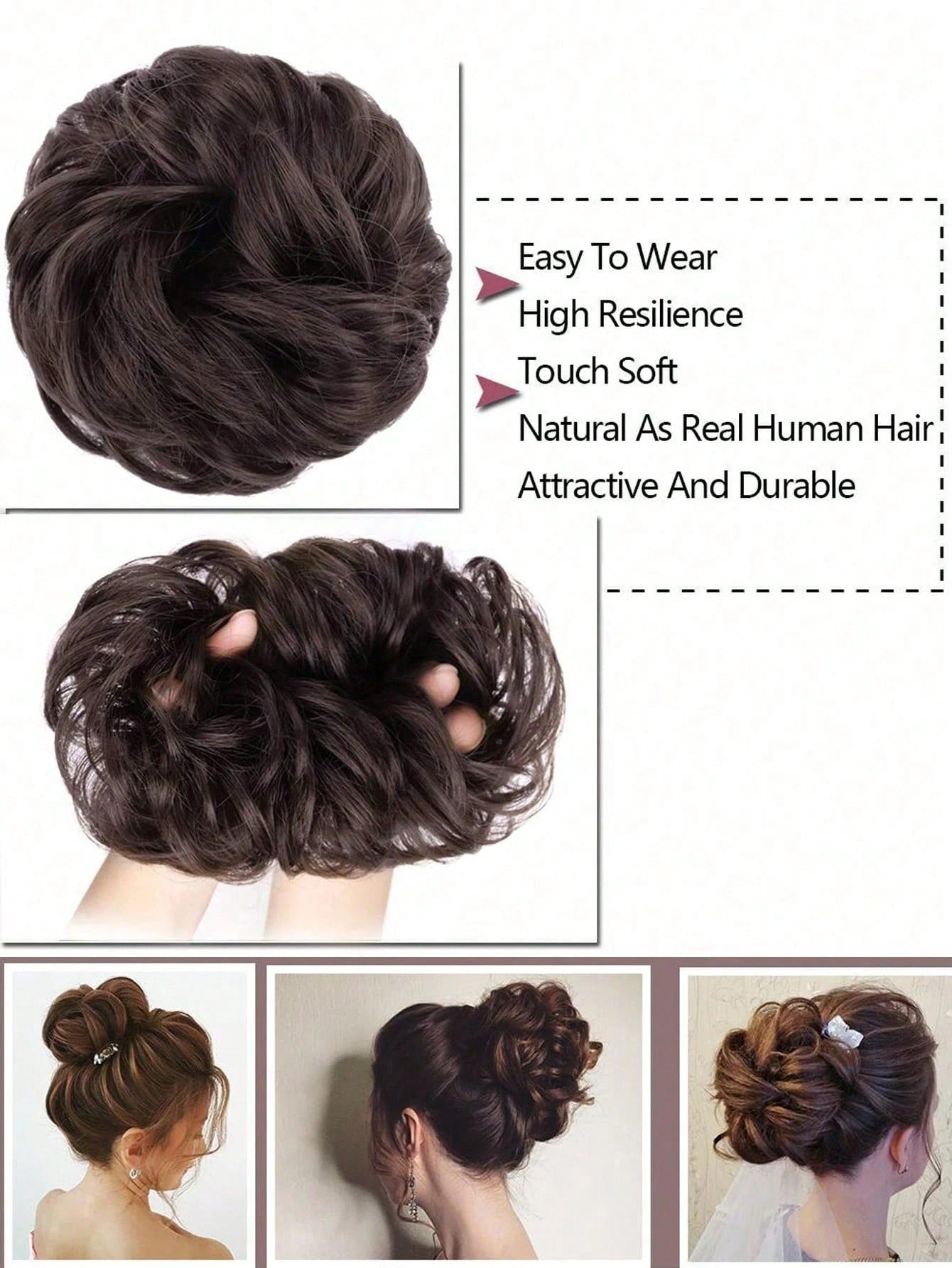 Easy To Wear
High Resilience
Touch Soft
Natural As Real Human Hair
Attractive And Durable