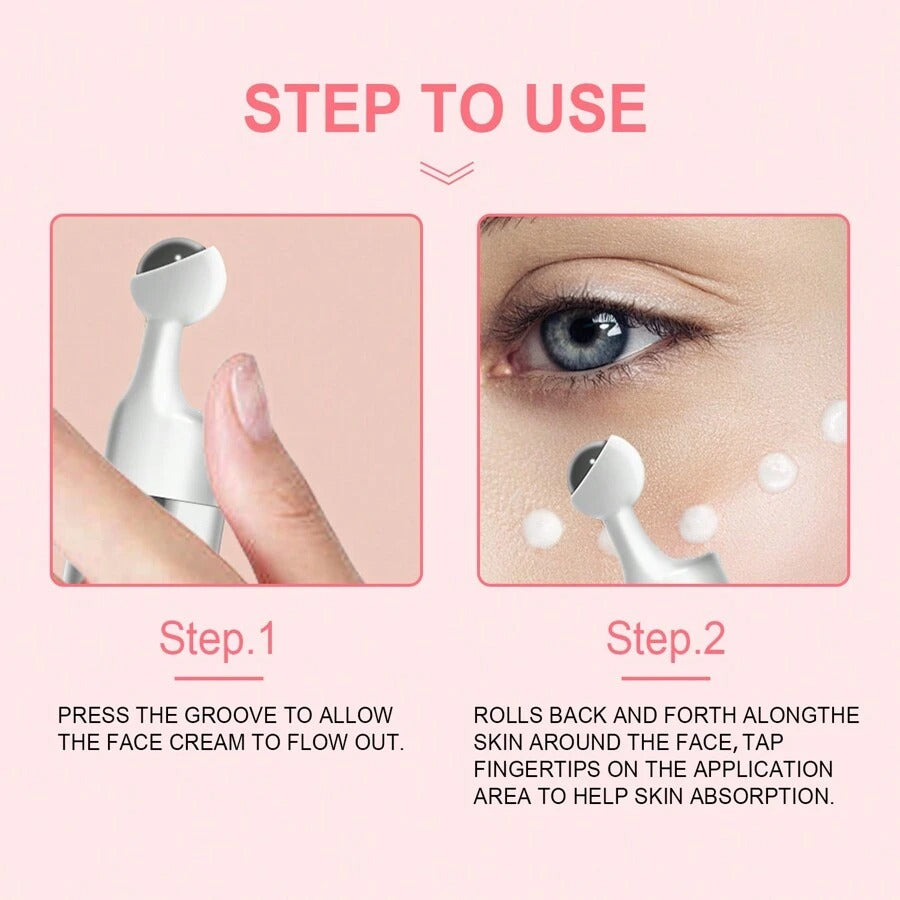 STEP TO USE

Step.1

PRESS THE GROOVE TO ALLOW THE FACE CREAM TO FLOW OUT.

Step.2

ROLLS BACK AND FORTH ALONGTHE SKIN AROUND THE FACE, TAP FINGERTIPS ON THE APPLICATION AREA TO HELP SKIN ABSORPTION.