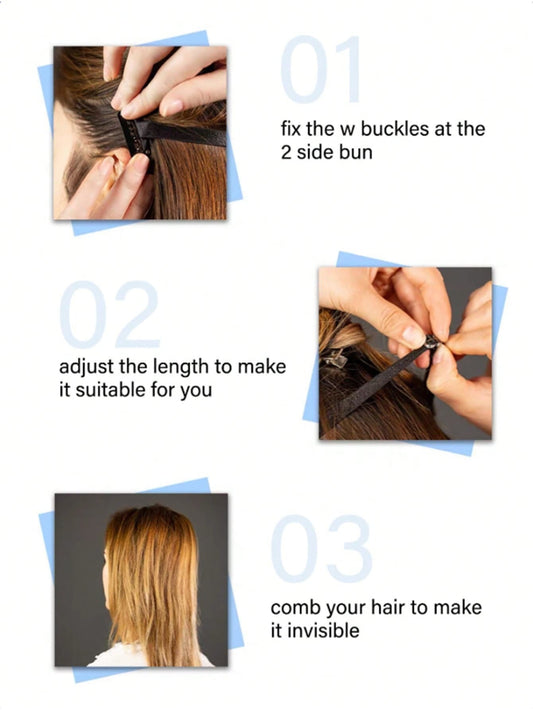 01
fix the w buckles at the 2 side bun

02
adjust the length to make it suitable for you

03
comb your hair to make it invisible