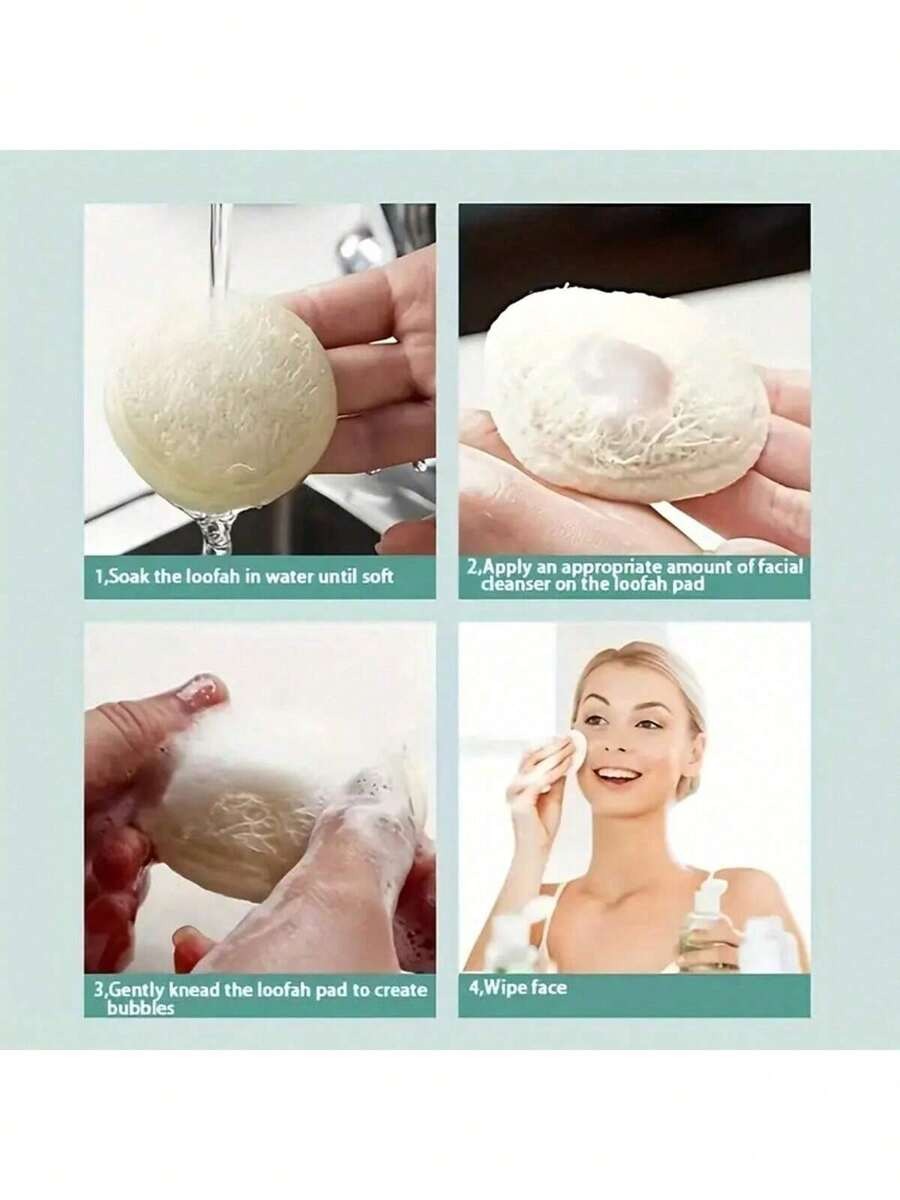 1,Soak the loofah in water until soft

2,Apply an appropriate amount of facial cleanser on the loofah pad

3,Gently knead the loofah pad to create bubbles

4,Wipe face