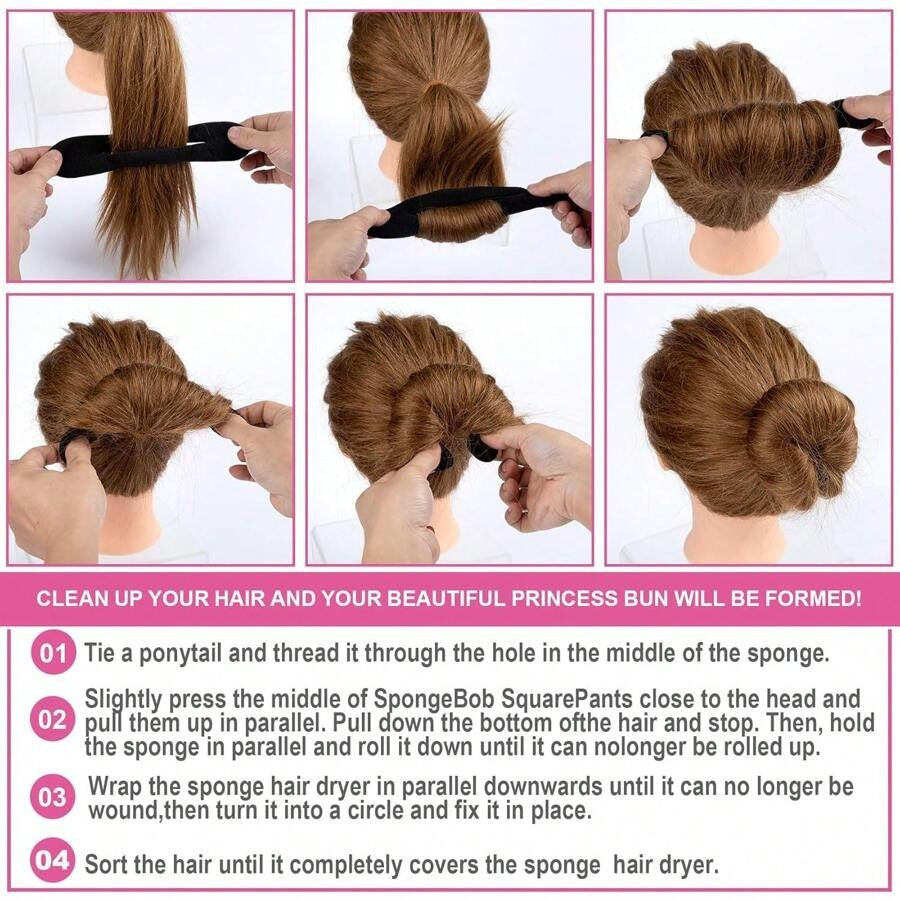 CLEAN UP YOUR HAIR AND YOUR BEAUTIFUL PRINCESS BUN WILL BE FORMED!

01 Tie a ponytail and thread it through the hole in the middle of the sponge.

02 Slightly press the middle of SpongeBob SquarePants close to the head and pull them up in parallel. Pull down the bottom ofthe hair and stop. Then, hold the sponge in parallel and roll it down until it can nolonger be rolled up.

03 Wrap the sponge hair dryer in parallel downwards until it can no longer be wound,then turn it into a circle and fix it in place.

04 Sort the hair until it completely covers the sponge hair dryer.