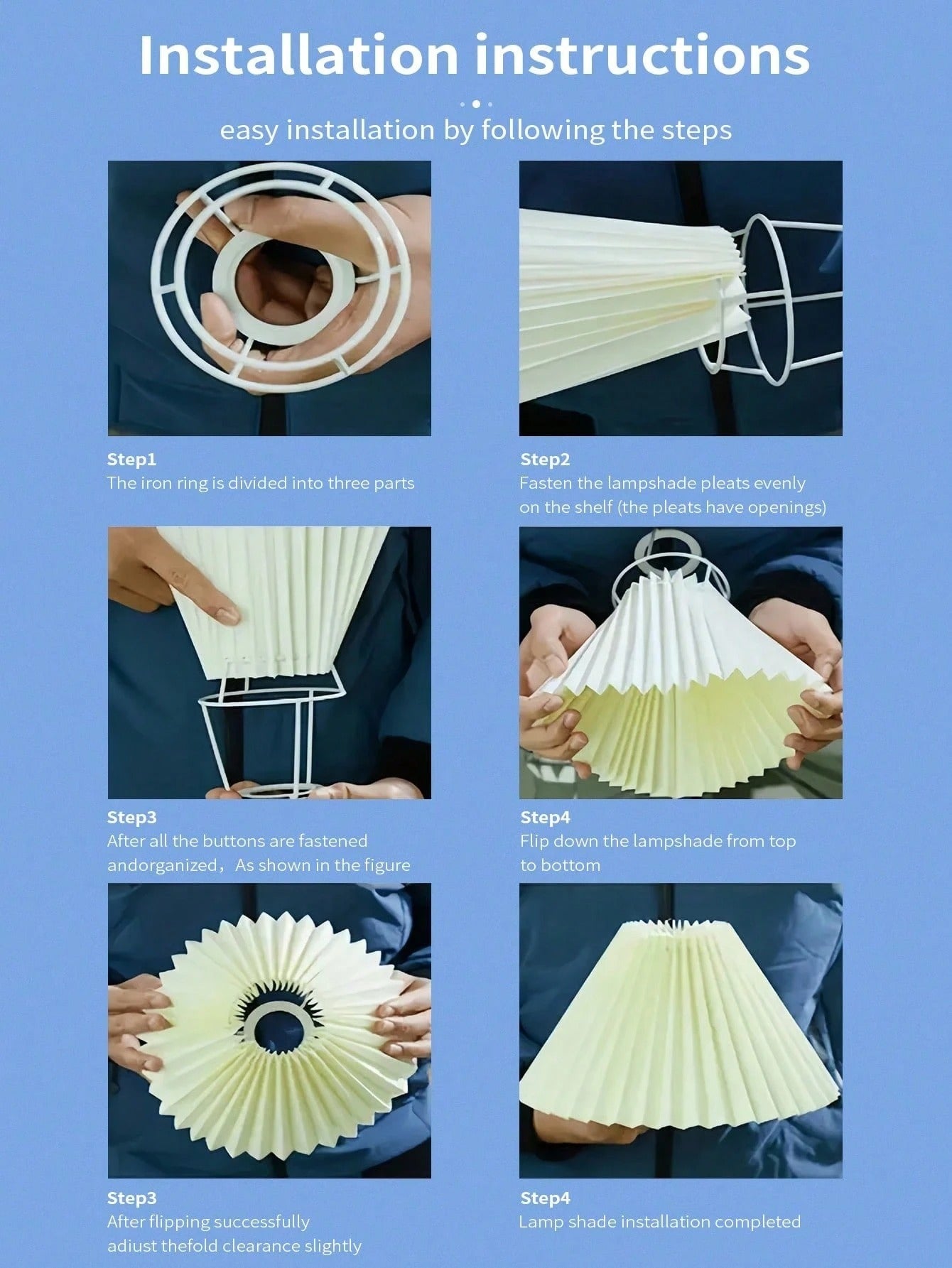 Installation instructions

easy installation by following the steps

Step1
The iron ring is divided into three parts

Step2
Fasten the lampshade pleats evenly on the shelf (the pleats have openings)

Step3
After all the buttons are fastened andorganized，As shown in the figure

Step4
Flip down the lampshade from top to bottom

Step3
After flipping successfully adiust thefold clearance slightly

Step4
Lamp shade installation completed