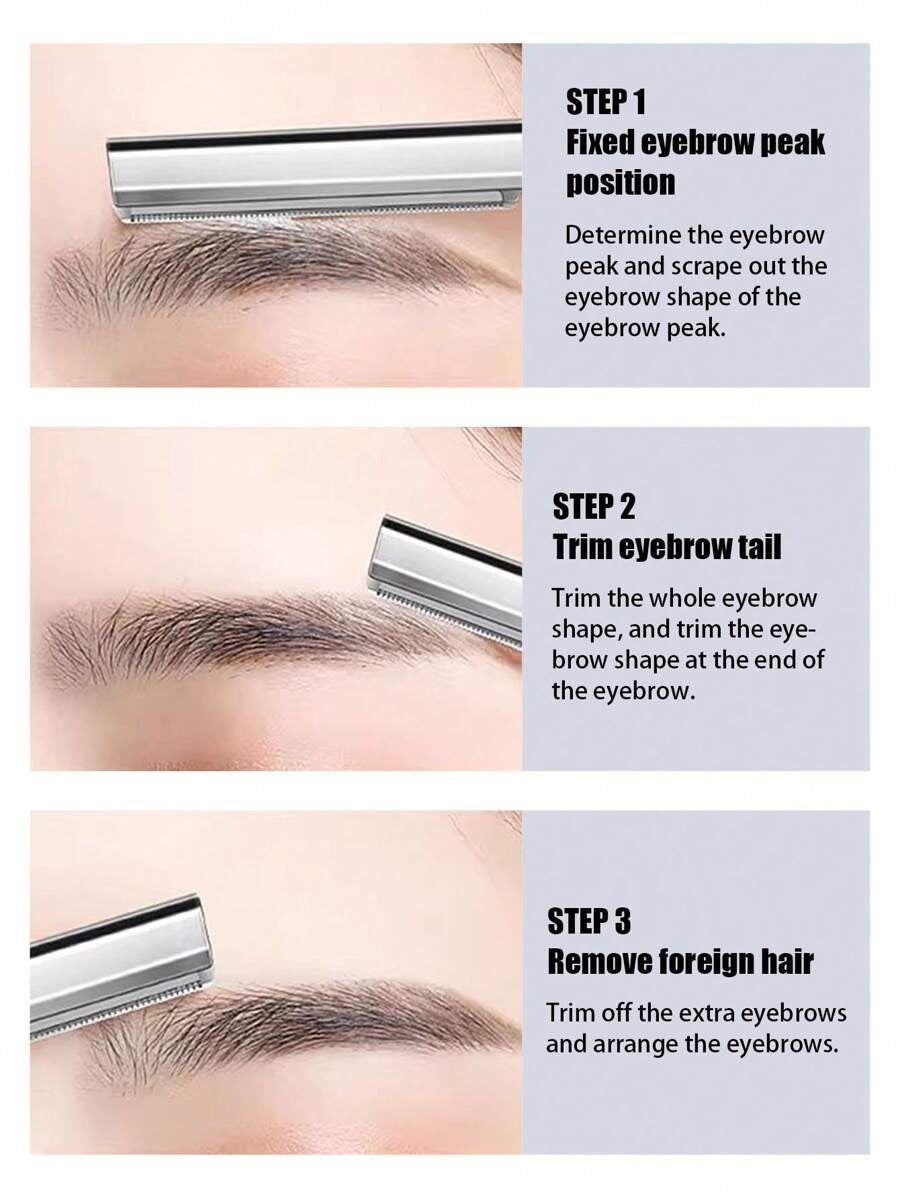 STEP 1
Fixed eyebrow peak position

Determine the eyebrow peak and scrape out the eyebrow shape of the eyebrow peak.

STEP 2
Trim eyebrow tail

Trim the whole eyebrow shape, and trim the eyebrow shape at the end of the eyebrow.

STEP 3
Remove foreign hair

Trim off the extra eyebrows and arrange the eyebrows.