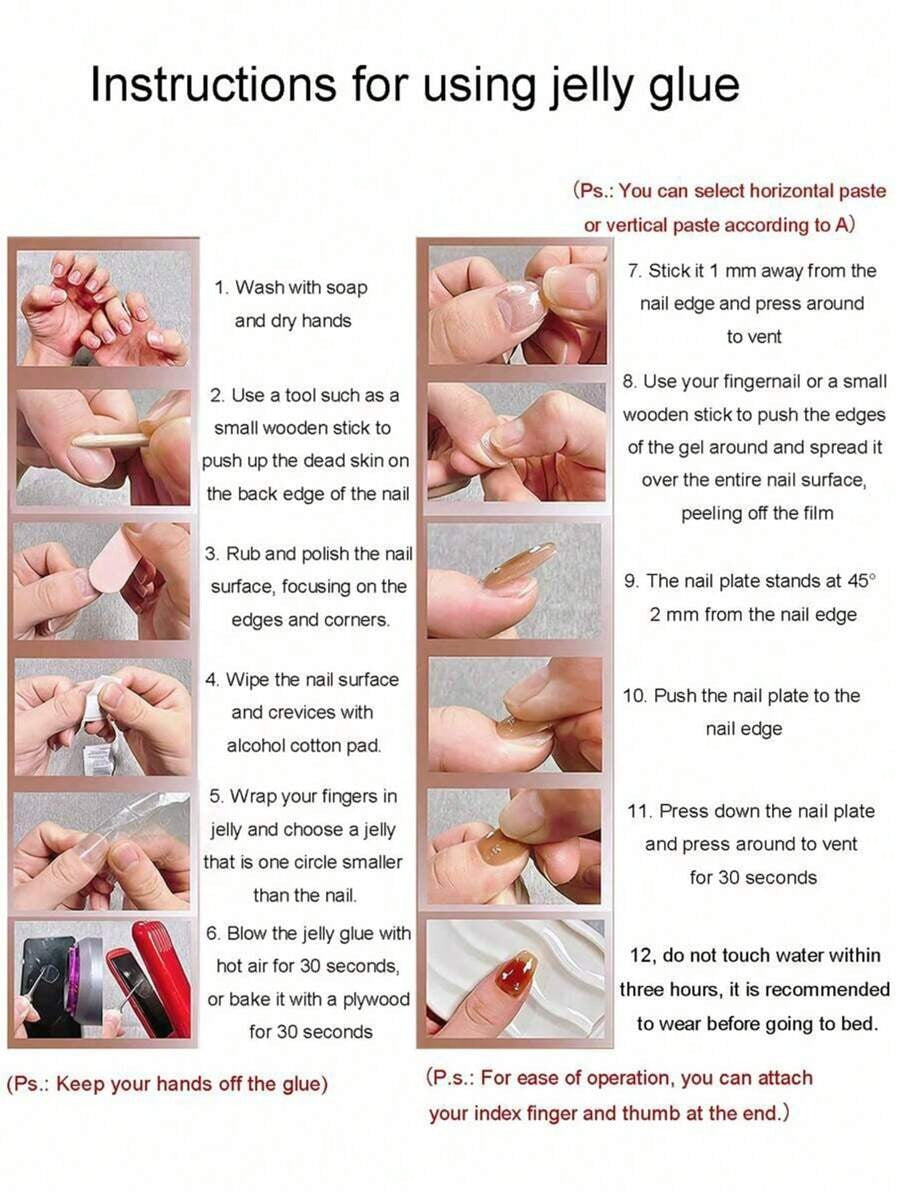 Instructions for using jelly glue

1. Wash with soap and dry hands

2. Use a tool such as a small wooden stick to push up the dead skin on the back edge of the nail

3. Rub and polish the nail surface, focusing on the edges and corners.

4. Wipe the nail surface and crevices with alcohol cotton pad.

5. Wrap your fingers in jelly and choose a jelly that is one circle smaller than the nail.

6. Blow the jelly glue with hot air for 30 seconds, or bake it with a plywood for 30 seconds

(Ps.: Keep your hands off the glue)

(Ps.: You can select horizontal paste or vertical paste according to A)

7. Stick it 1 mm away from the nail edge and press around to vent

8. Use your fingernail or a small wooden stick to push the edges of the gel around and spread it over the entire nail surface, peeling off the film

9. The nail plate stands at 45° 2 mm from the nail edge

10. Push the nail plate to the nail edge

11. Press down the nail plate and press around to vent for 30 seconds

12, do not touch water within three hours, it is recommended to wear before going to bed.

(P.s.: For ease of operation, you can attach your index finger and thumb at the end.)