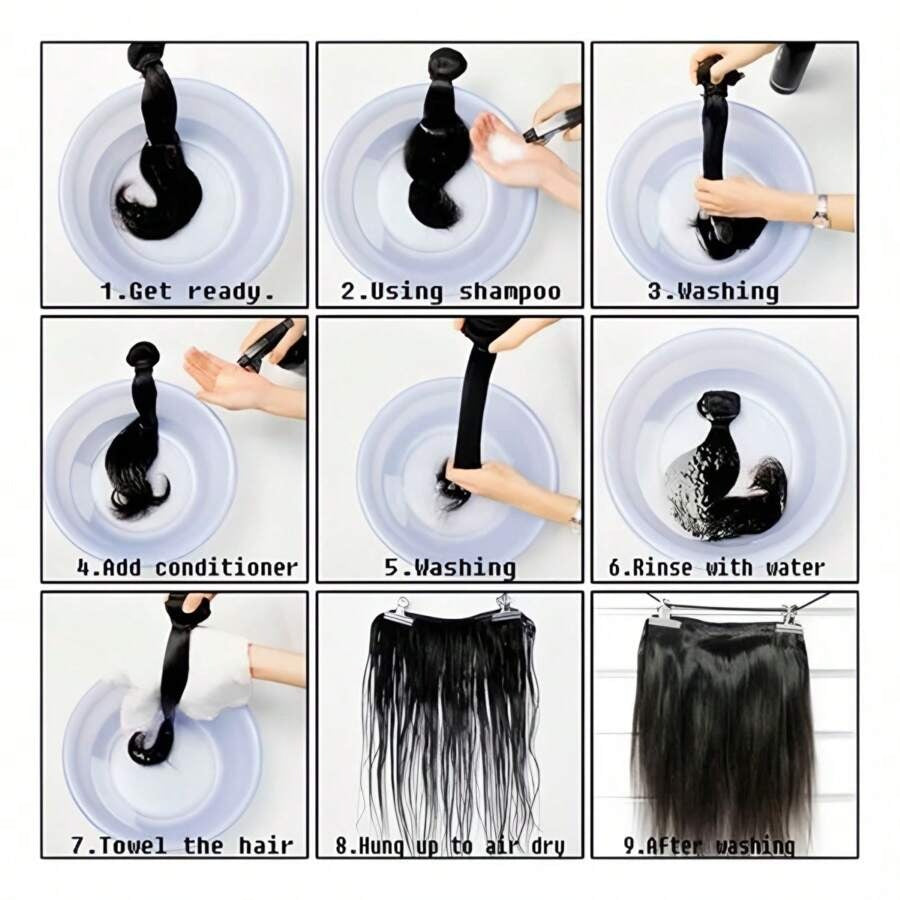 1.Get ready.

2.Using shampoo

3.Washing

4.Add conditioner

5.Washing

6.Rinse with water

7.Towel the hair

8.Hung up to air dry

9.After washing