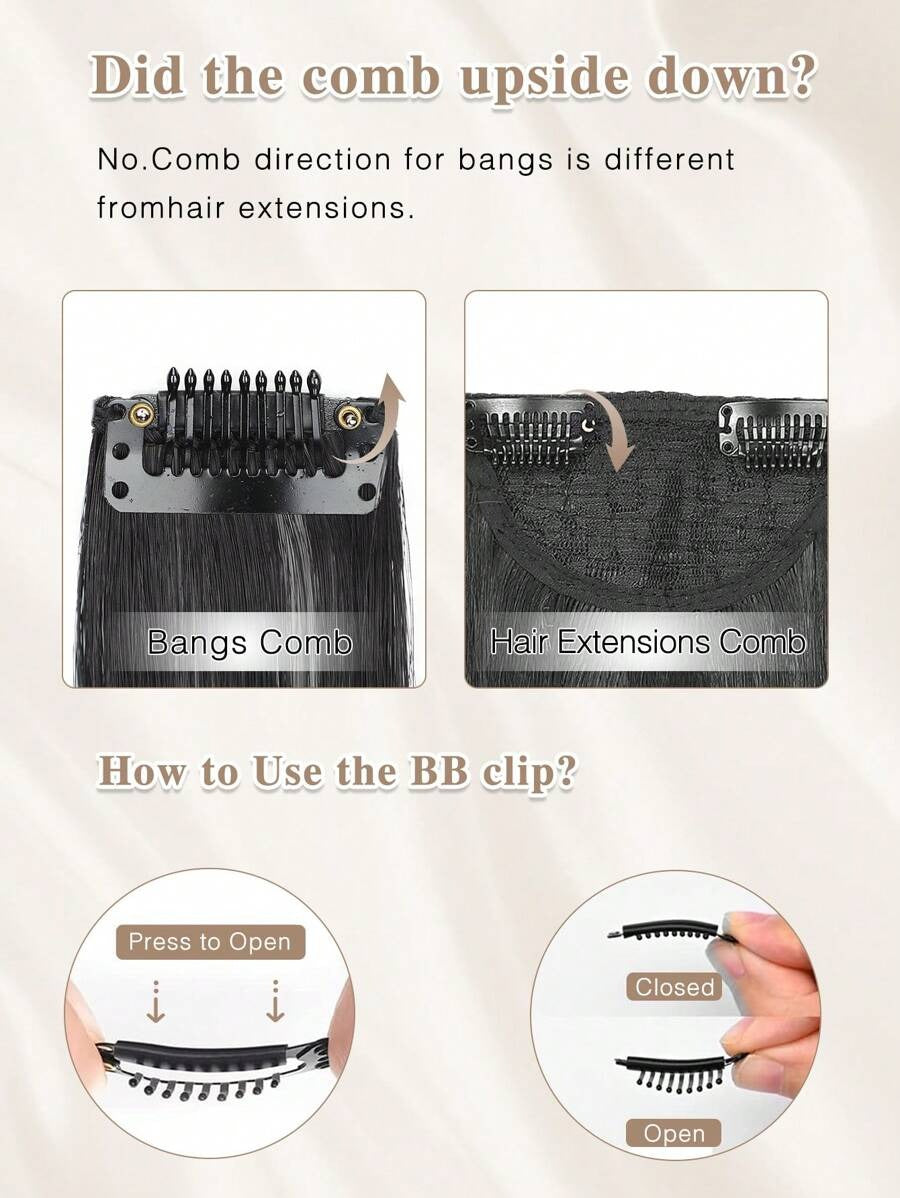 Did the comb upside down?

No.Comb direction for bangs is different fromhair extensions.

Bangs Comb

Hair Extensions Comb

How to Use the BB clip?

Press to Open

Closed

Open