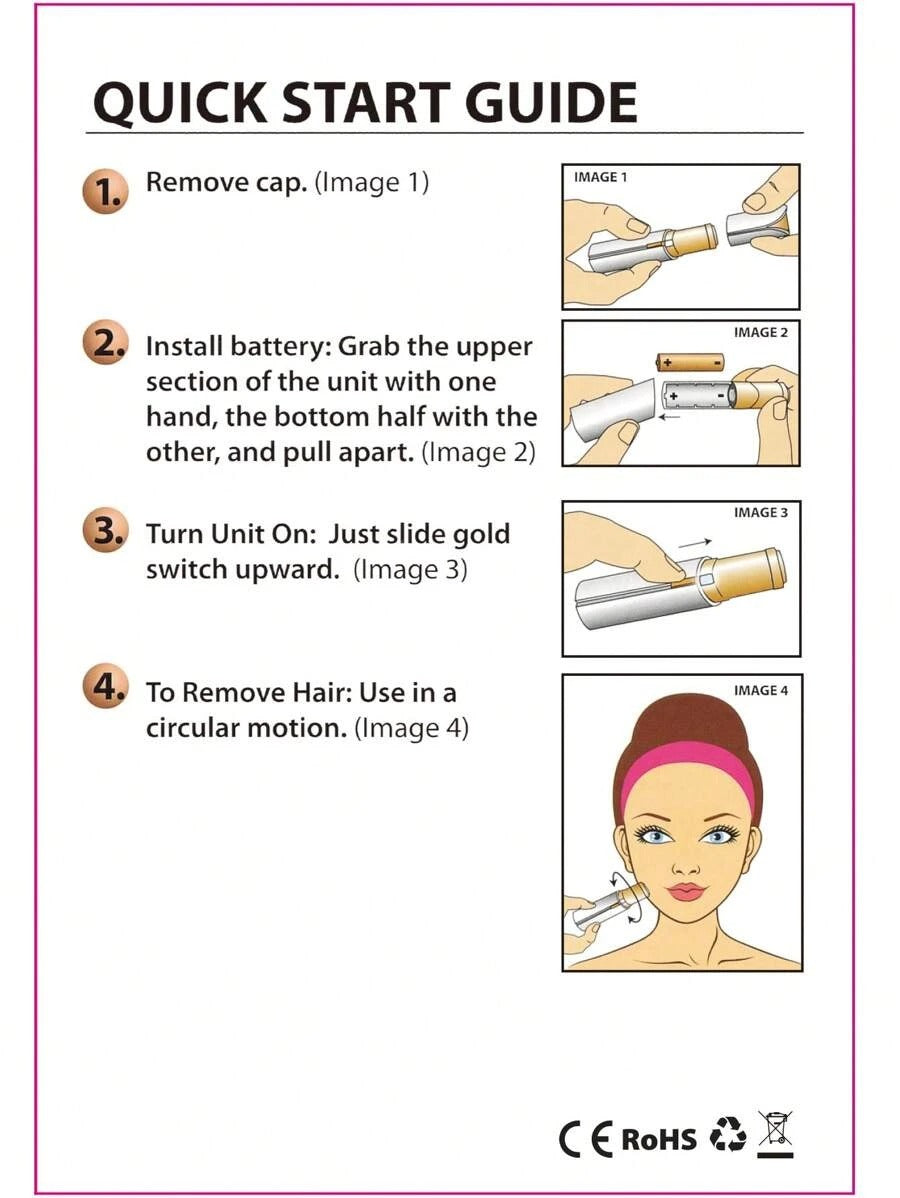 QUICK START GUIDE

1. Remove cap. (Image 1)

IMAGE 1

2. Install battery: Grab the upper section of the unit with one hand, the bottom half with the other, and pull apart. (Image 2)

IMAGE 2

+ -

+ -

3. Turn Unit On: Just slide gold switch upward. (Image 3)

IMAGE 3

4. To Remove Hair: Use in a circular motion. (Image 4)

IMAGE 4

CE RoHS