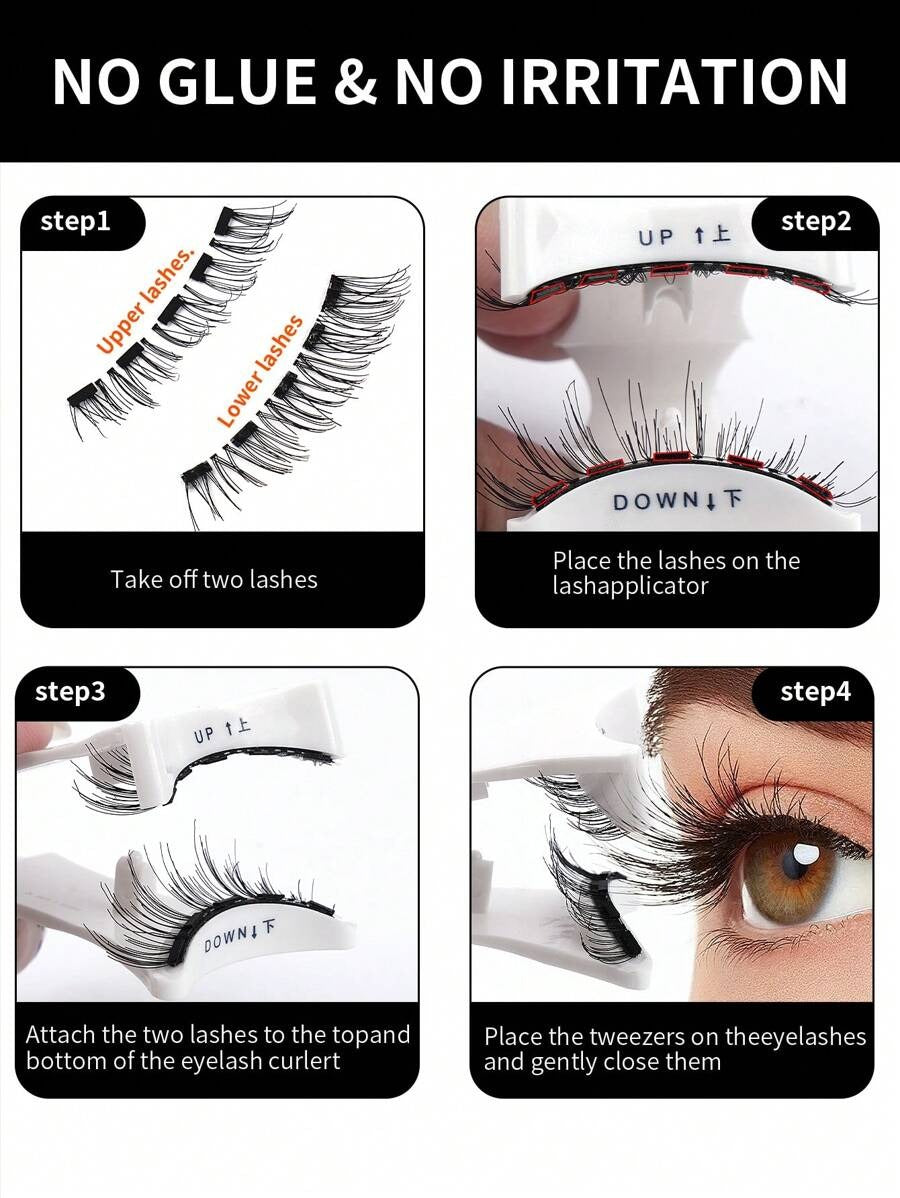 NO GLUE & NO IRRITATION

step1

Upper lashes.

Lower lashes

Take off two lashes

step2

UP ↑上

DOWN↓下

Place the lashes on the lashapplicator

step3

UP ↑上

DOWN↓下

Attach the two lashes to the topand bottom of the eyelash curlert

step4

Place the tweezers on theeyelashes and gently close them