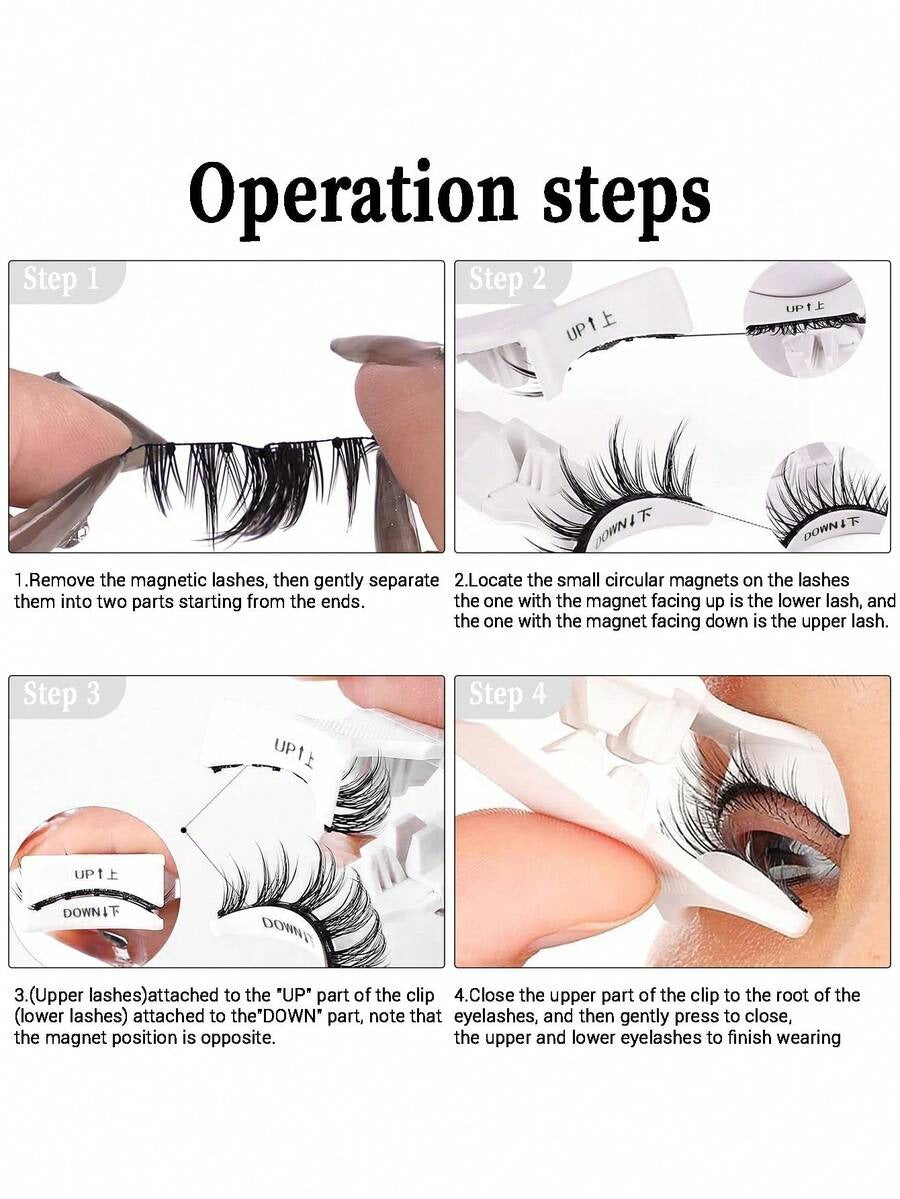 Operation steps

Step 1

1.Remove the magnetic lashes, then gently separate them into two parts starting from the ends.

Step 2

UP↑上

UP↑上

DOWN↓下

DOWN↓下

2.Locate the small circular magnets on the lashes the one with the magnet facing up is the lower lash, and the one with the magnet facing down is the upper lash.

Step 3

UP↑上

UP↑上

DOWN↓下

DOWN↓

3.(Upper lashes)attached to the "UP" part of the clip (lower lashes) attached to the"DOWN" part, note that the magnet position is opposite.

Step 4

4.Close the upper part of the clip to the root of the eyelashes, and then gently press to close, the upper and lower eyelashes to finish wearing