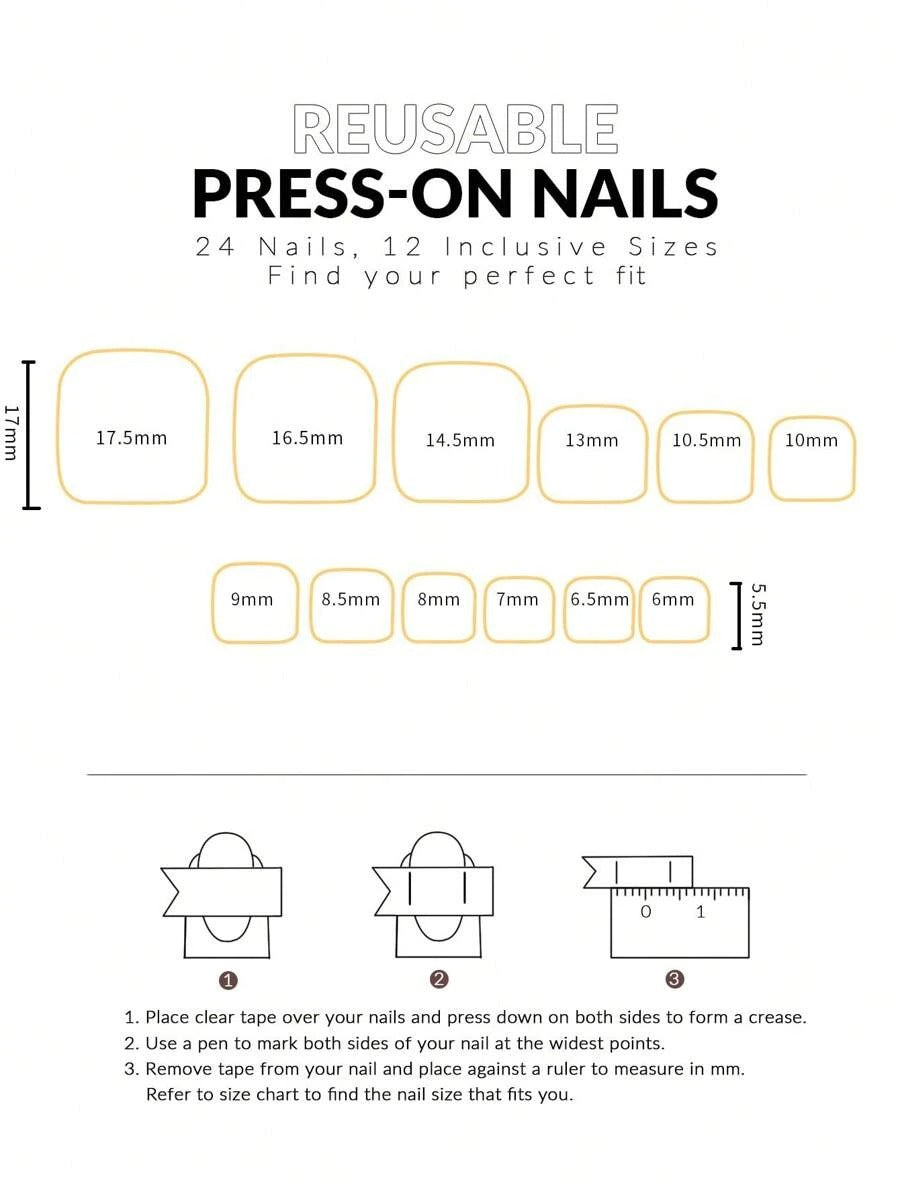 REUSABLE
PRESS-ON NAILS
24 Nails, 12 Inclusive Sizes
Find your perfect fit

17mm
17.5mm 16.5mm 14.5mm 13mm 10.5mm 10mm

9mm 8.5mm 8mm 7mm 6.5mm 6mm
5.5mm

0 1

1 2 3

1. Place clear tape over your nails and press down on both sides to form a crease.
2. Use a pen to mark both sides of your nail at the widest points.
3. Remove tape from your nail and place against a ruler to measure in mm. Refer to size chart to find the nail size that fits you.