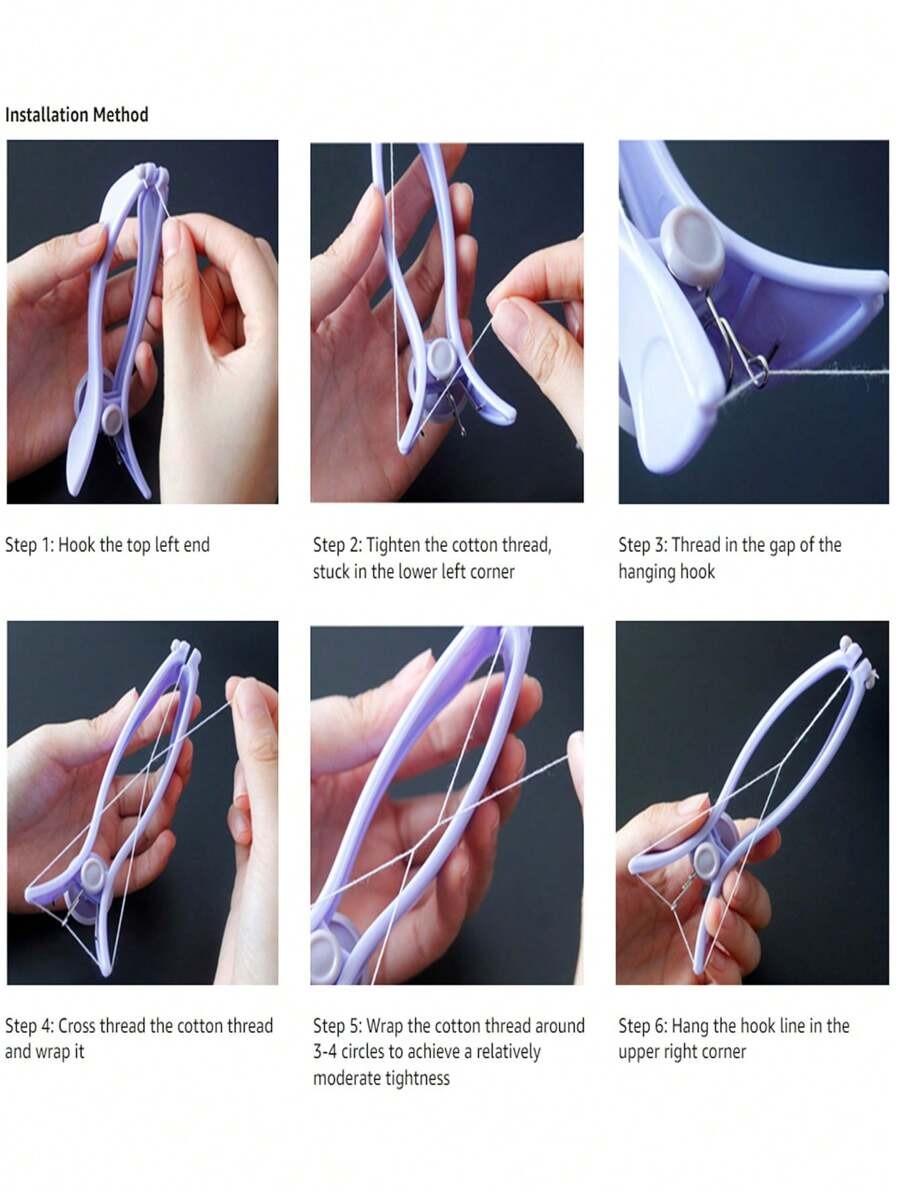 Installation Method

Step 1: Hook the top left end

Step 2: Tighten the cotton thread, stuck in the lower left corner

Step 3: Thread in the gap of the hanging hook

Step 4: Cross thread the cotton thread and wrap it

Step 5: Wrap the cotton thread around 3-4 circles to achieve a relatively moderate tightness

Step 6: Hang the hook line in the upper right corner