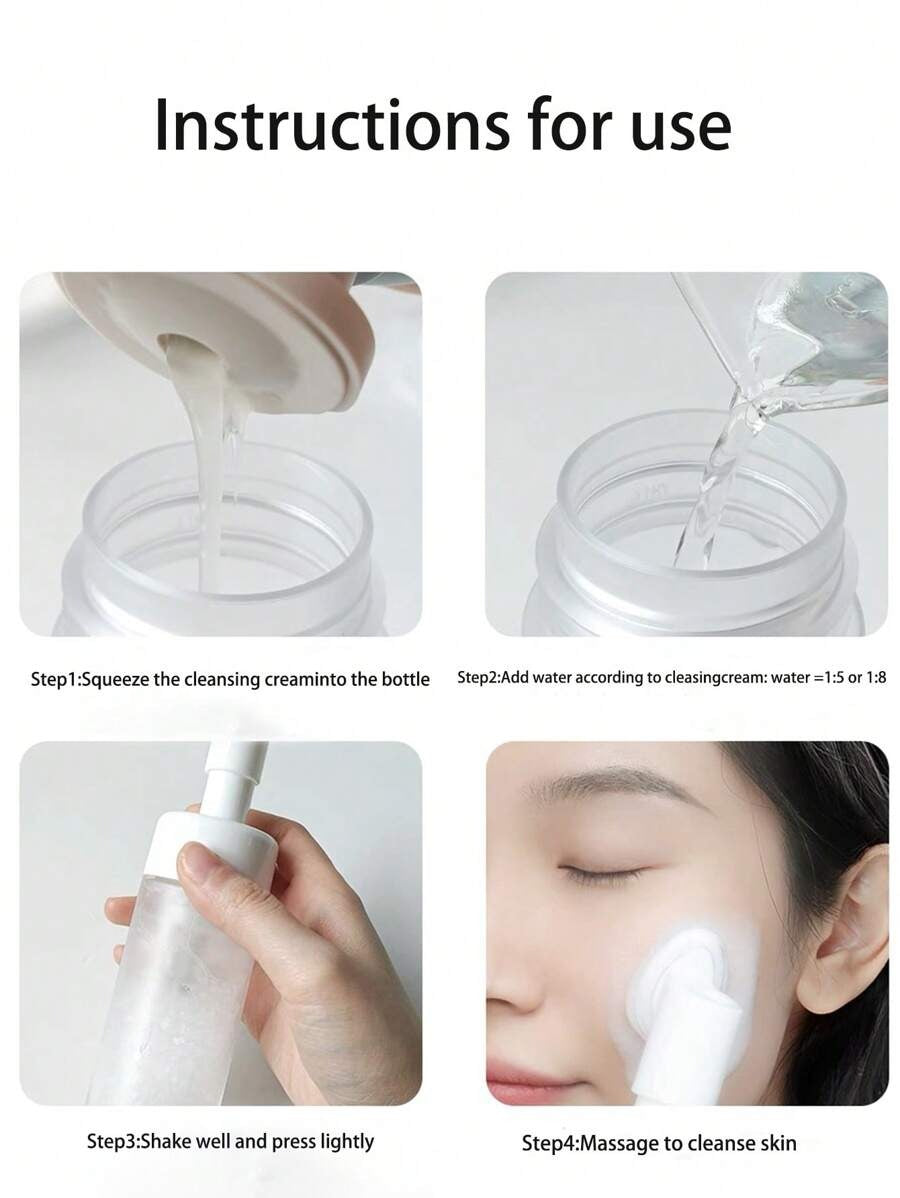 Instructions for use

Step1:Squeeze the cleansing creaminto the bottle

Step2:Add water according to cleasingcream: water =1:5 or 1:8

Step3:Shake well and press lightly

Step4:Massage to cleanse skin