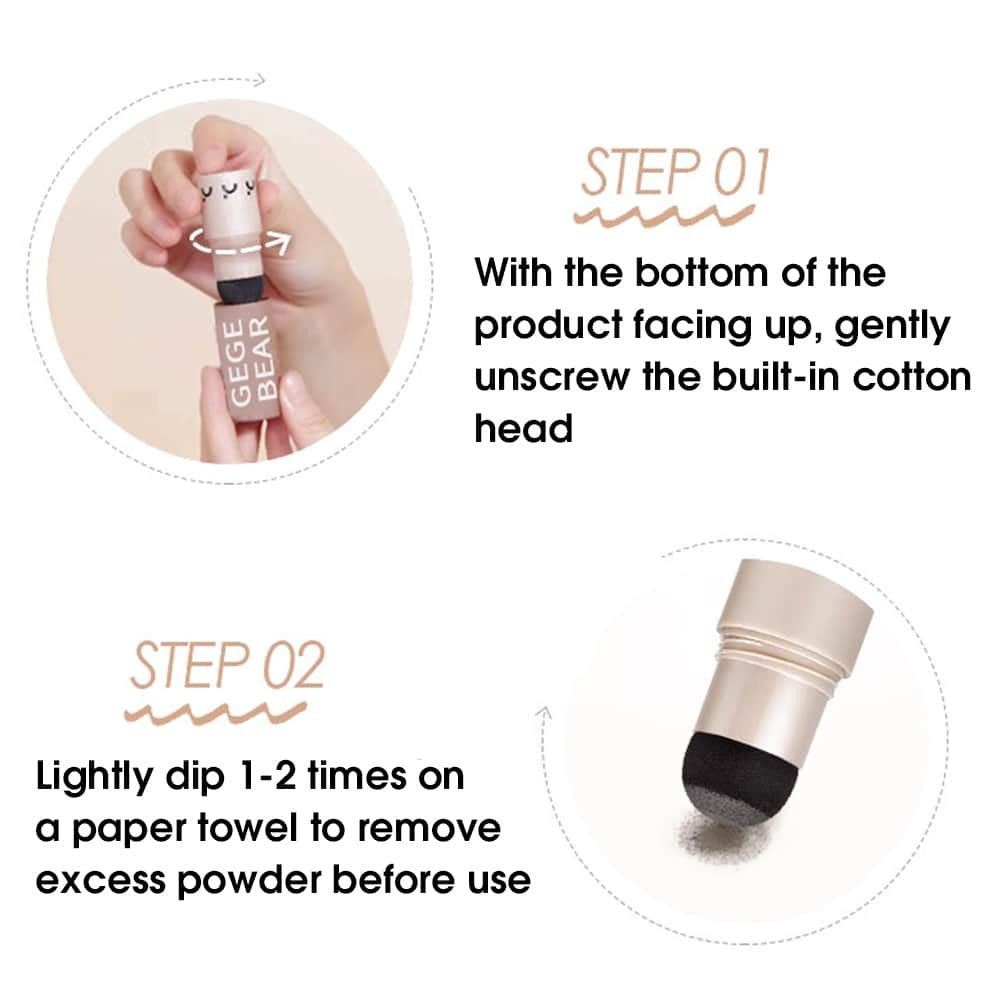 GEGE BEAR

STEP 01

With the bottom of the product facing up, gently unscrew the built-in cotton head

STEP 02

Lightly dip 1-2 times on a paper towel to remove excess powder before use