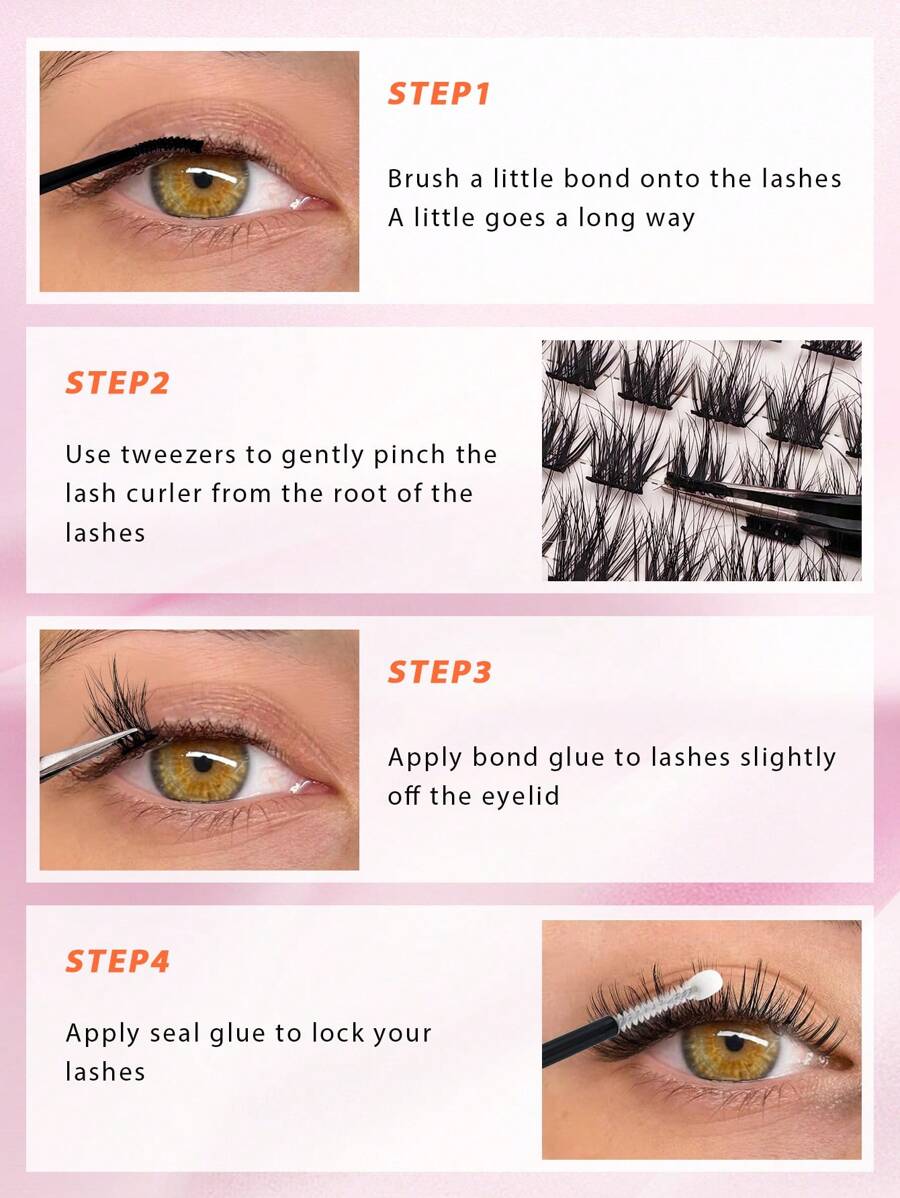 STEP1

Brush a little bond onto the lashes
A little goes a long way

STEP2

Use tweezers to gently pinch the lash curler from the root of the lashes

STEP3

Apply bond glue to lashes slightly off the eyelid

STEP4

Apply seal glue to lock your lashes