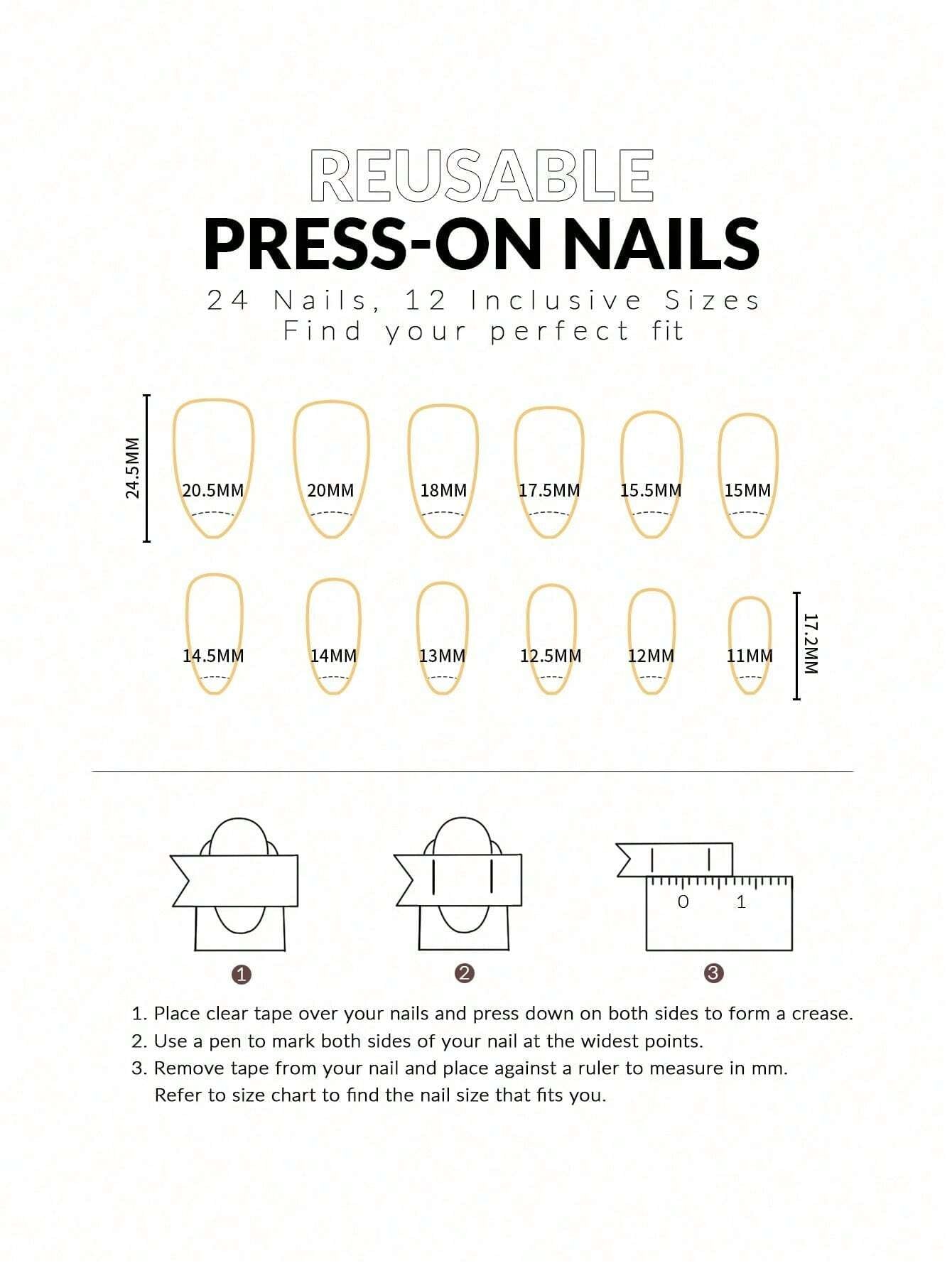 REUSABLE
PRESS-ON NAILS
24 Nails, 12 Inclusive Sizes
Find your perfect fit

24.5MM

20.5MM 20MM 18MM 17.5MM 15.5MM 15MM

14.5MM 14MM 13MM 12.5MM 12MM 11MM

17.2MM

0 1

1 2 3

1. Place clear tape over your nails and press down on both sides to form a crease.
2. Use a pen to mark both sides of your nail at the widest points.
3. Remove tape from your nail and place against a ruler to measure in mm. Refer to size chart to find the nail size that fits you.