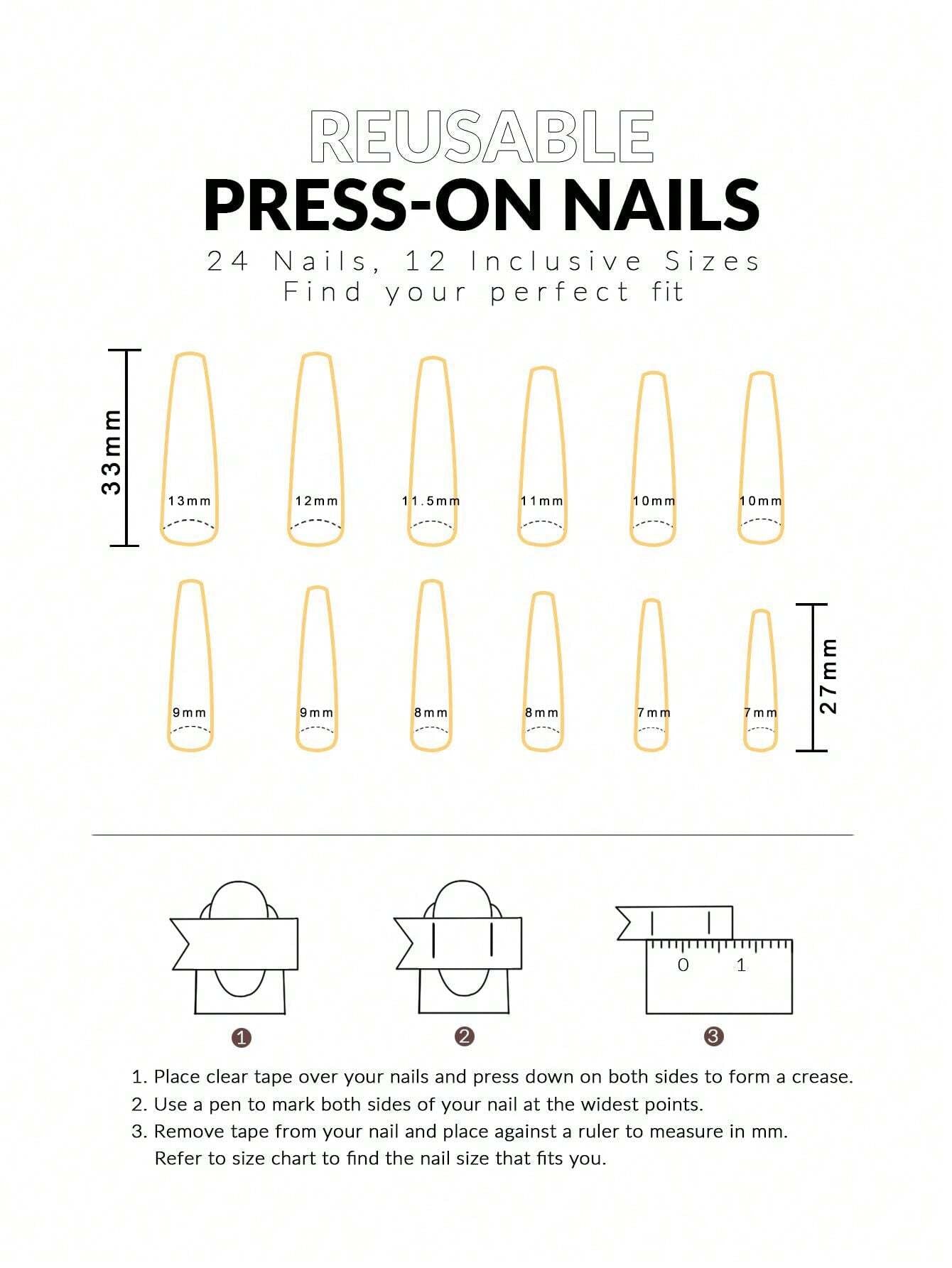 REUSABLE
PRESS-ON NAILS
24 Nails, 12 Inclusive Sizes
Find your perfect fit

33mm

13mm 12mm 11.5mm 11mm 10mm 10mm

9mm 9mm 8mm 8mm 7mm 7mm

27mm

0 1

1 2 3

1. Place clear tape over your nails and press down on both sides to form a crease.
2. Use a pen to mark both sides of your nail at the widest points.
3. Remove tape from your nail and place against a ruler to measure in mm. Refer to size chart to find the nail size that fits you.