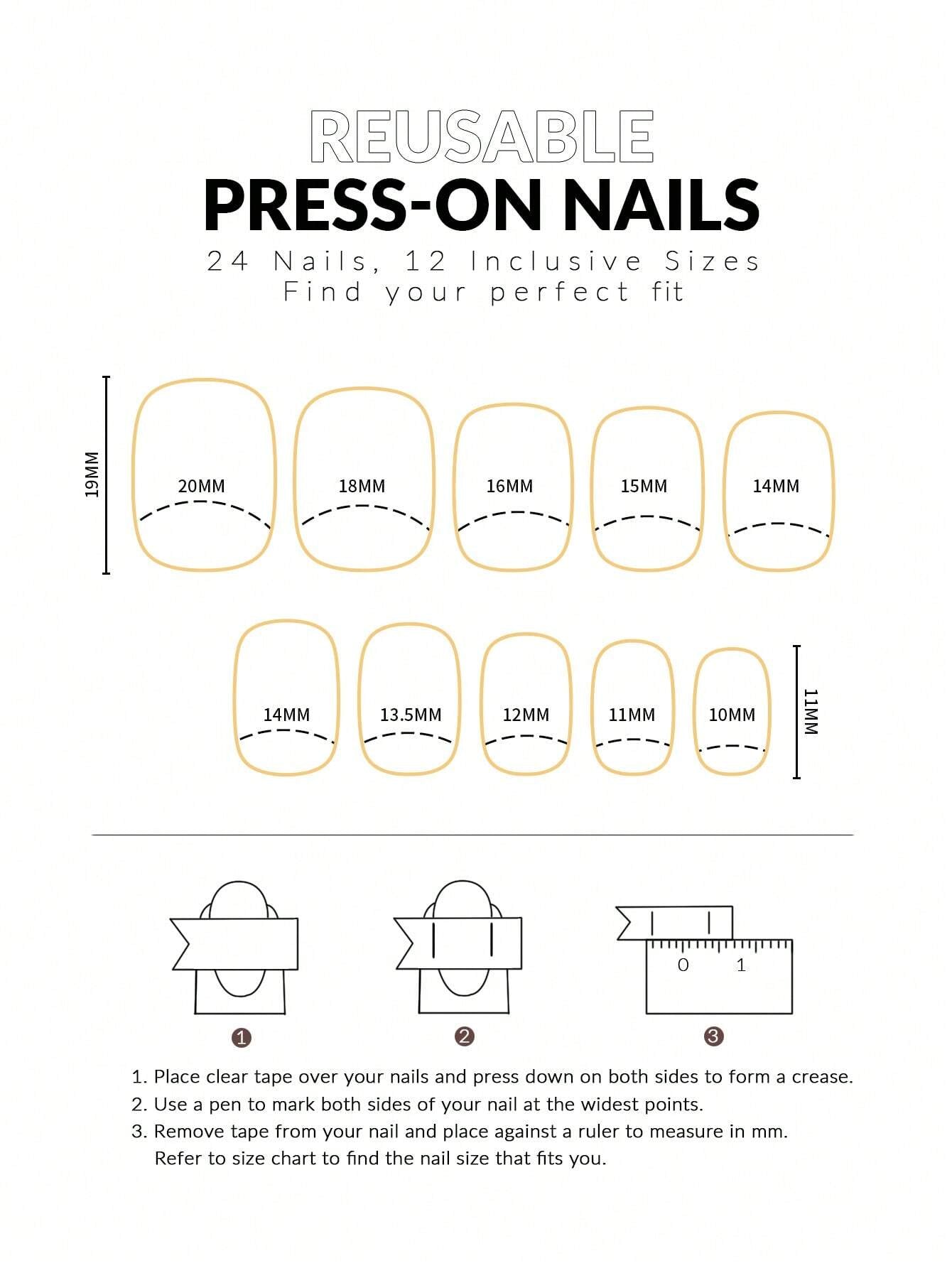 REUSABLE
PRESS-ON NAILS
24 Nails, 12 Inclusive Sizes
Find your perfect fit

19MM

20MM 18MM 16MM 15MM 14MM

14MM 13.5MM 12MM 11MM 10MM

11MM

0 1

1 2 3

1. Place clear tape over your nails and press down on both sides to form a crease.
2. Use a pen to mark both sides of your nail at the widest points.
3. Remove tape from your nail and place against a ruler to measure in mm. Refer to size chart to find the nail size that fits you.