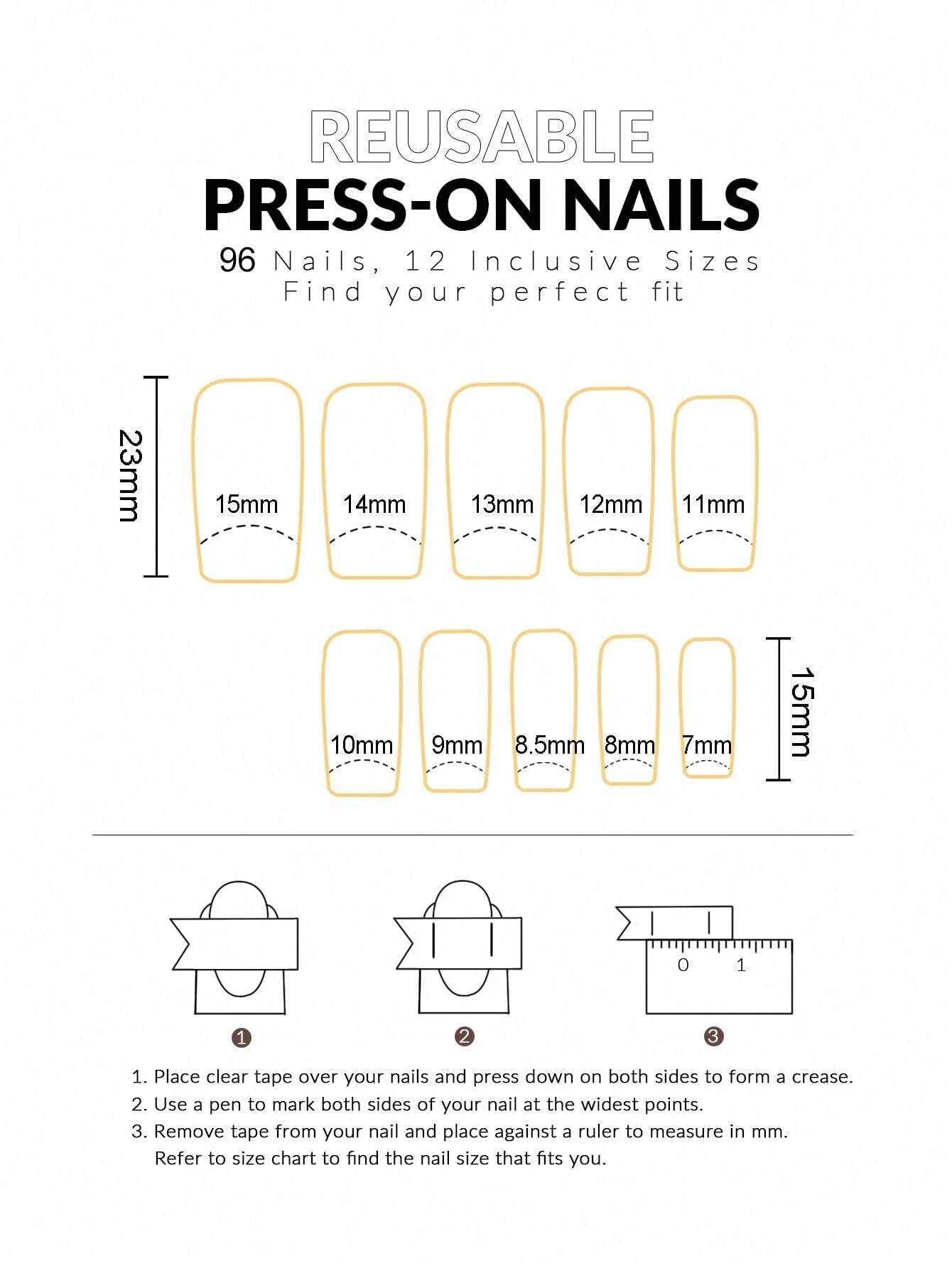 REUSABLE
PRESS-ON NAILS
96 Nails, 12 Inclusive Sizes
Find your perfect fit

23mm

15mm 14mm 13mm 12mm 11mm

10mm 9mm 8.5mm 8mm 7mm

15mm

0 1

1 2 3

1. Place clear tape over your nails and press down on both sides to form a crease.
2. Use a pen to mark both sides of your nail at the widest points.
3. Remove tape from your nail and place against a ruler to measure in mm. Refer to size chart to find the nail size that fits you.