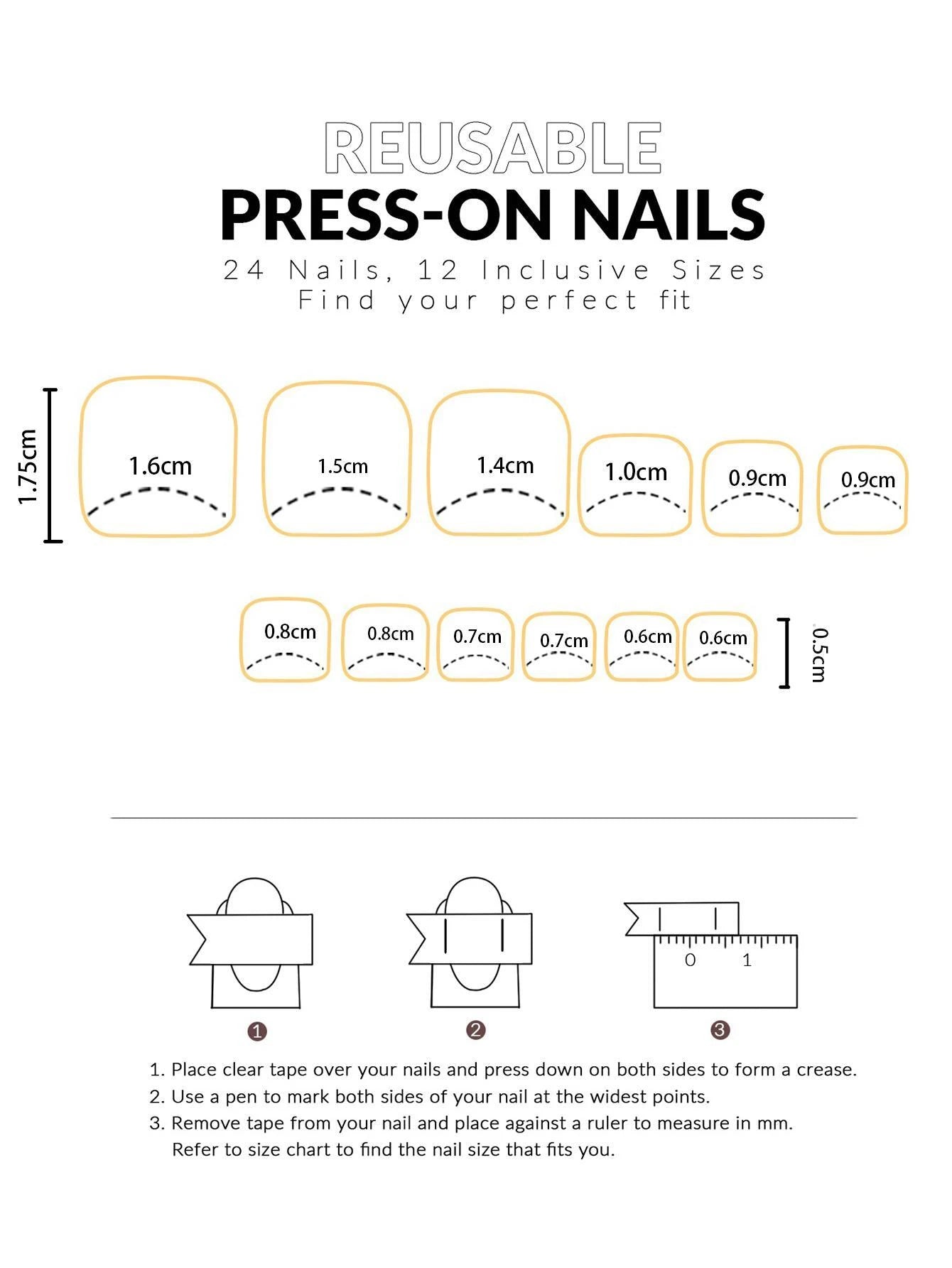 REUSABLE
PRESS-ON NAILS
24 Nails, 12 Inclusive Sizes
Find your perfect fit

1.75cm
1.6cm
1.5cm
1.4cm
1.0cm
0.9cm
0.9cm

0.8cm
0.8cm
0.7cm
0.7cm
0.6cm
0.6cm
0.5cm

0
1

❶
❷
❸

1. Place clear tape over your nails and press down on both sides to form a crease.
2. Use a pen to mark both sides of your nail at the widest points.
3. Remove tape from your nail and place against a ruler to measure in mm. Refer to size chart to find the nail size that fits you.