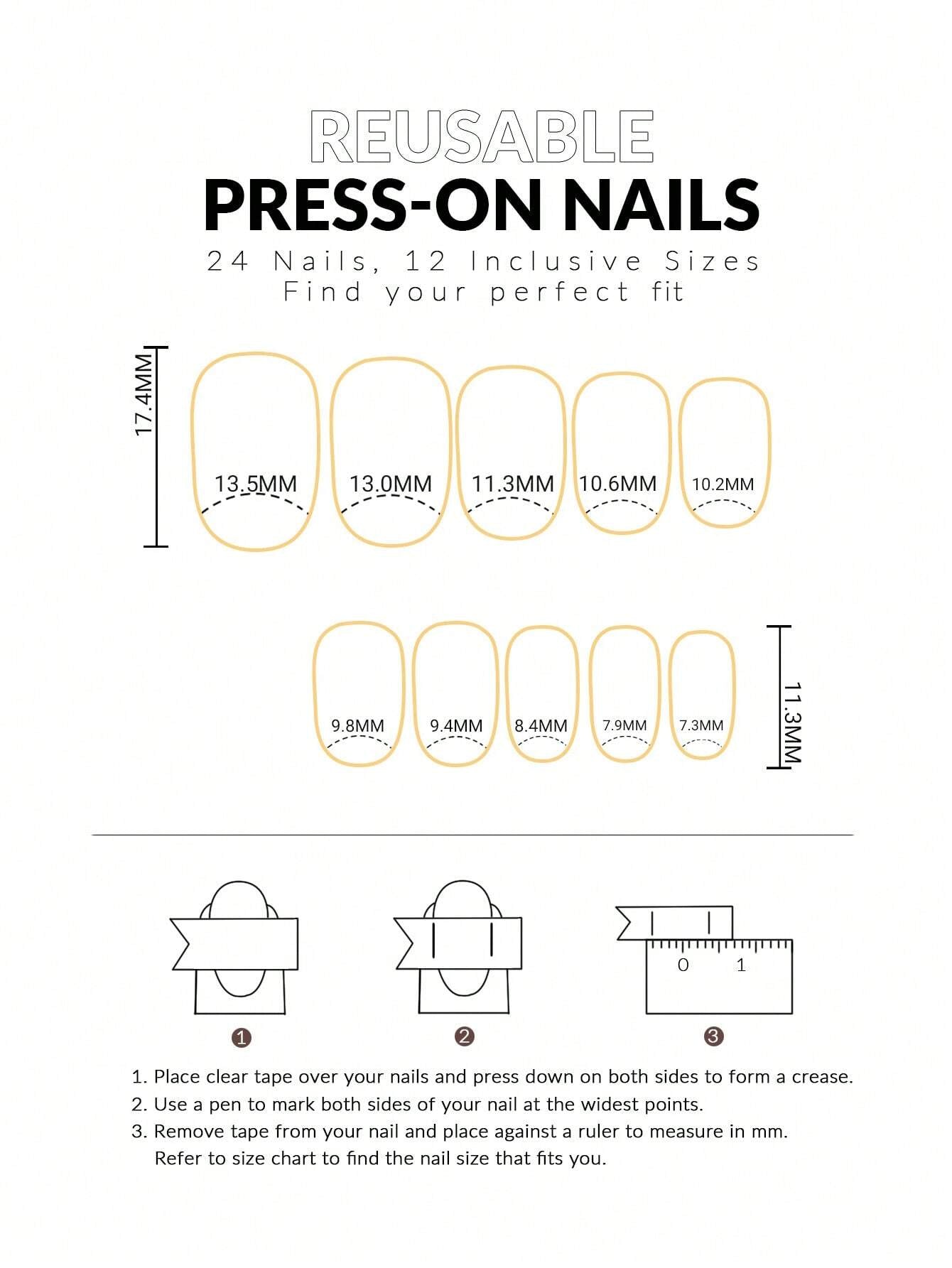 REUSABLE
PRESS-ON NAILS
24 Nails, 12 Inclusive Sizes
Find your perfect fit

17.4MM

13.5MM 13.0MM 11.3MM 10.6MM 10.2MM

9.8MM 9.4MM 8.4MM 7.9MM 7.3MM

11.3MM

0 1

1 2 3

1. Place clear tape over your nails and press down on both sides to form a crease.
2. Use a pen to mark both sides of your nail at the widest points.
3. Remove tape from your nail and place against a ruler to measure in mm. Refer to size chart to find the nail size that fits you.