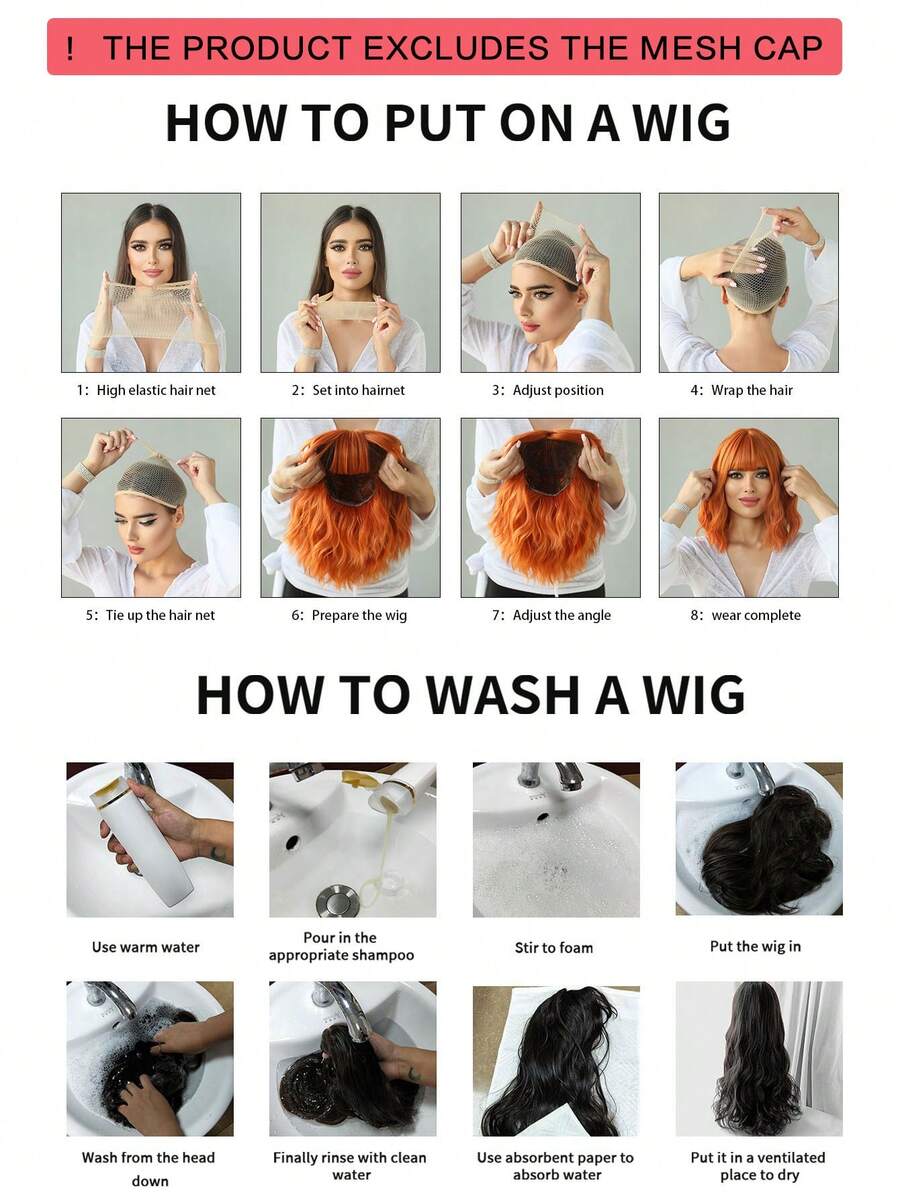 ! THE PRODUCT EXCLUDES THE MESH CAP

HOW TO PUT ON A WIG

1: High elastic hair net

2: Set into hairnet

3: Adjust position

4: Wrap the hair

5: Tie up the hair net

6: Prepare the wig

7: Adjust the angle

8: wear complete

HOW TO WASH A WIG

Use warm water

Pour in the appropriate shampoo

Stir to foam

Put the wig in

Wash from the head down

Finally rinse with clean water

Use absorbent paper to absorb water

Put it in a ventilated place to dry