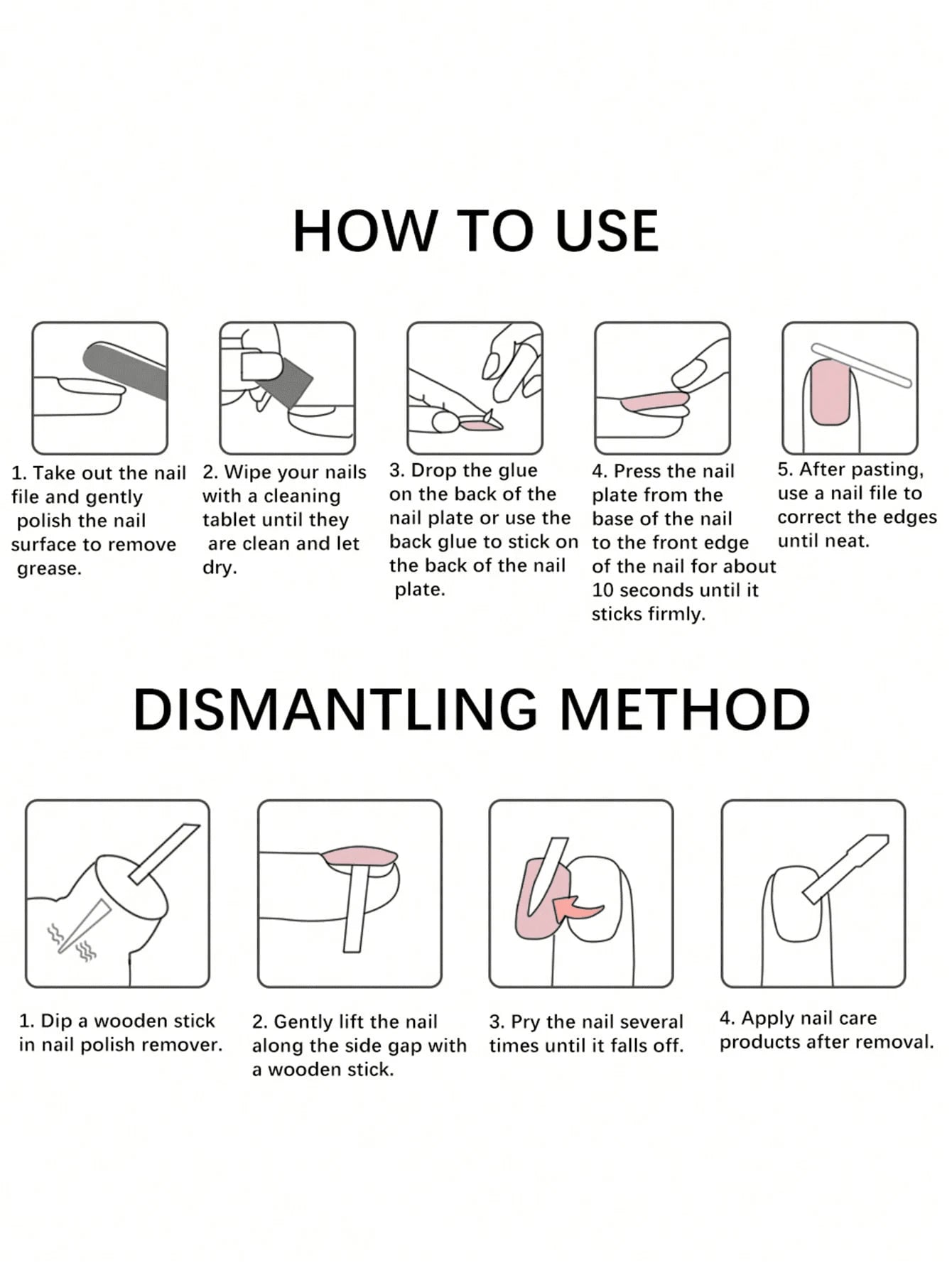 HOW TO USE

1. Take out the nail file and gently polish the nail surface to remove grease.

2. Wipe your nails with a cleaning tablet until they are clean and let dry.

3. Drop the glue on the back of the nail plate or use the back glue to stick on the back of the nail plate.

4. Press the nail plate from the base of the nail to the front edge of the nail for about 10 seconds until it sticks firmly.

5. After pasting, use a nail file to correct the edges until neat.

DISMANTLING METHOD

1. Dip a wooden stick in nail polish remover.

2. Gently lift the nail along the side gap with a wooden stick.

3. Pry the nail several times until it falls off.

4. Apply nail care products after removal.