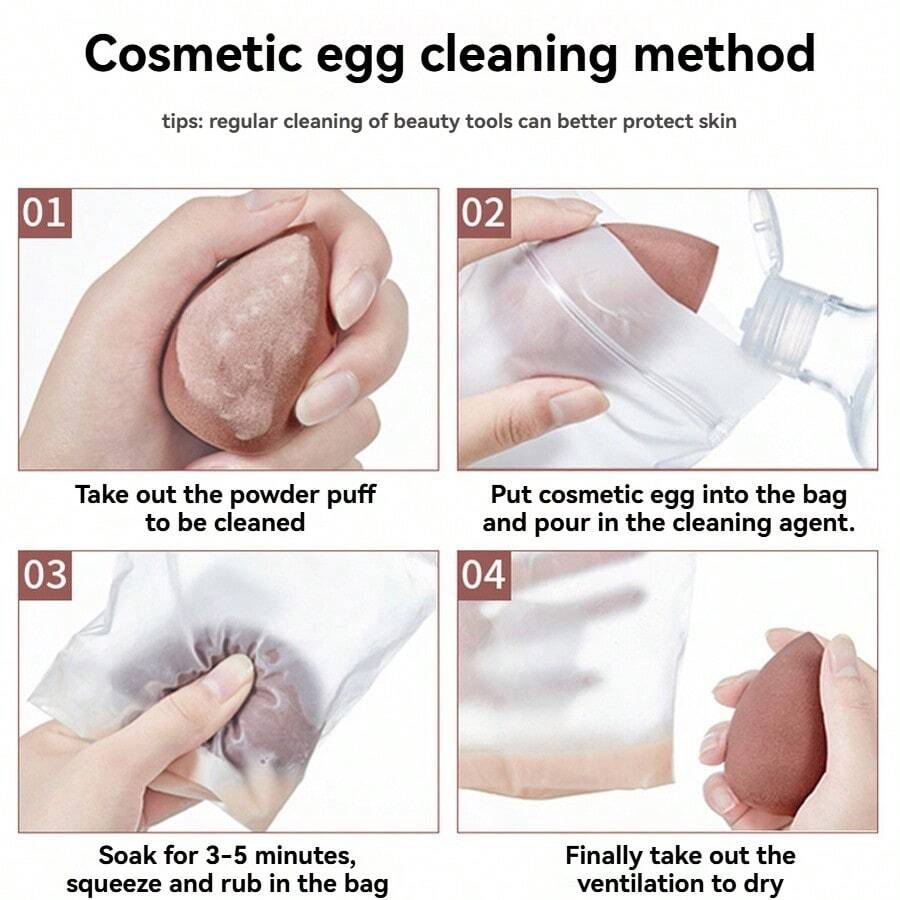 Cosmetic egg cleaning method

tips: regular cleaning of beauty tools can better protect skin

01

Take out the powder puff to be cleaned

02

Put cosmetic egg into the bag and pour in the cleaning agent.

03

Soak for 3-5 minutes, squeeze and rub in the bag

04

Finally take out the ventilation to dry