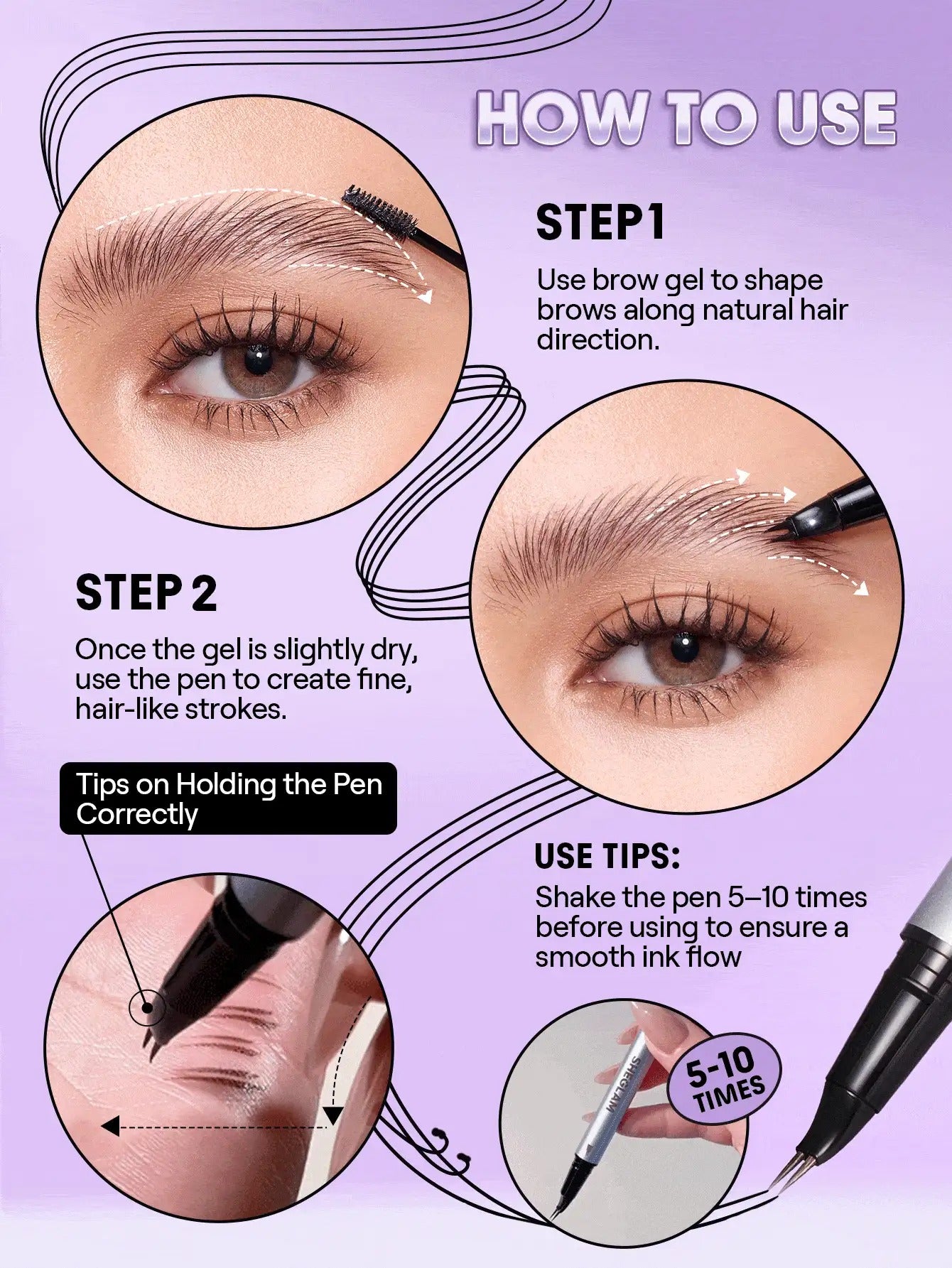 HOW TO USE

STEP1

Use brow gel to shape brows along natural hair direction.

STEP 2

Once the gel is slightly dry, use the pen to create fine, hair-like strokes.

Tips on Holding the Pen Correctly

USE TIPS:

Shake the pen 5–10 times before using to ensure a smooth ink flow

SHEGLAM

5-10 TIMES