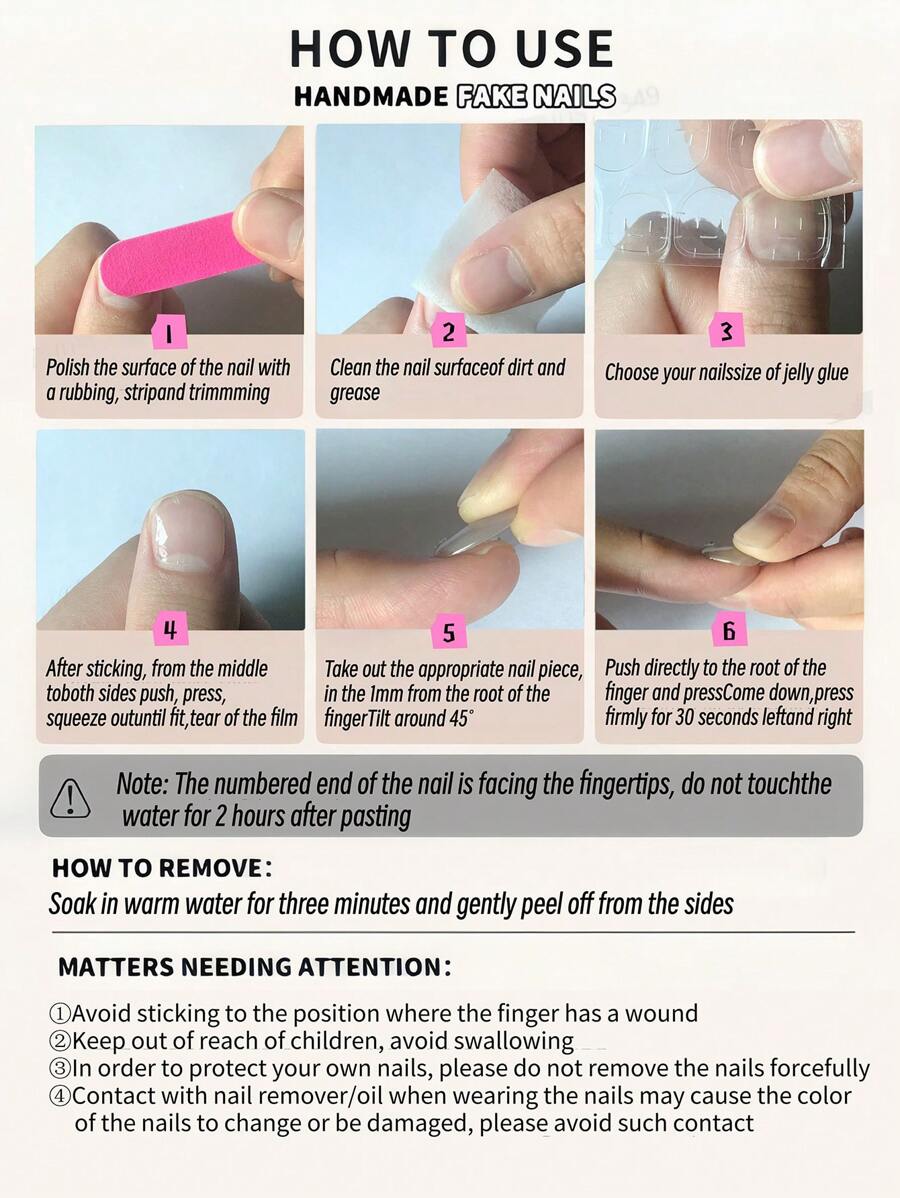 HOW TO USE
HANDMADE FAKE NAILS

1
Polish the surface of the nail with a rubbing, stripand trimmming

2
Clean the nail surfaceof dirt and grease

3
Choose your nailssize of jelly glue

4
After sticking, from the middle toboth sides push, press, squeeze outuntil fit,tear of the film

5
Take out the appropriate nail piece, in the 1mm from the root of the fingerTilt around 45°

6
Push directly to the root of the finger and pressCome down,press firmly for 30 seconds leftand right

Note: The numbered end of the nail is facing the fingertips, do not touchthe water for 2 hours after pasting

HOW TO REMOVE:
Soak in warm water for three minutes and gently peel off from the sides

MATTERS NEEDING ATTENTION:
①Avoid sticking to the position where the finger has a wound
②Keep out of reach of children, avoid swallowing
③In order to protect your own nails, please do not remove the nails forcefully
④Contact with nail remover/oil when wearing the nails may cause the color of the nails to change or be damaged, please avoid such contact