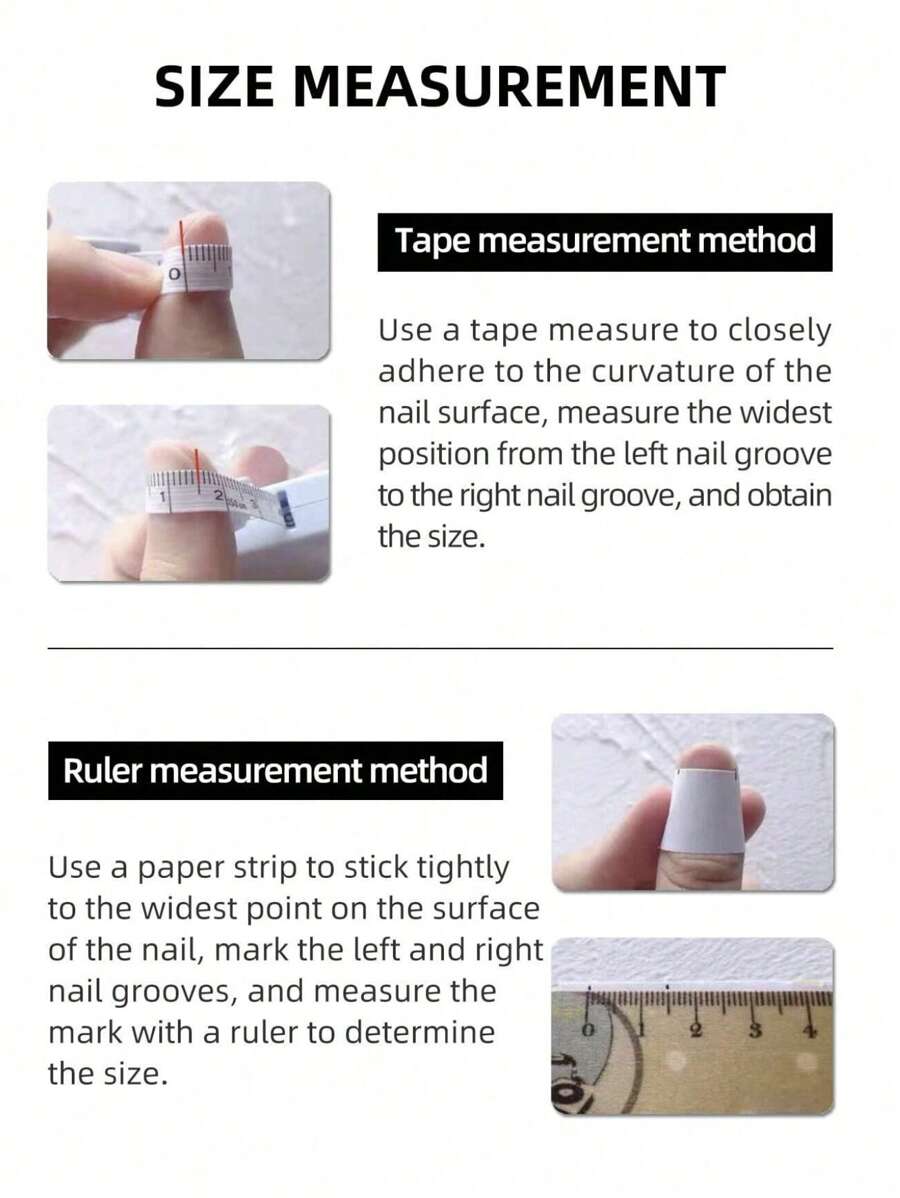 SIZE MEASUREMENT

0

1 2

Tape measurement method

Use a tape measure to closely adhere to the curvature of the nail surface, measure the widest position from the left nail groove to the right nail groove, and obtain the size.

Ruler measurement method

Use a paper strip to stick tightly to the widest point on the surface of the nail, mark the left and right nail grooves, and measure the mark with a ruler to determine the size.

0 1 2 3 4