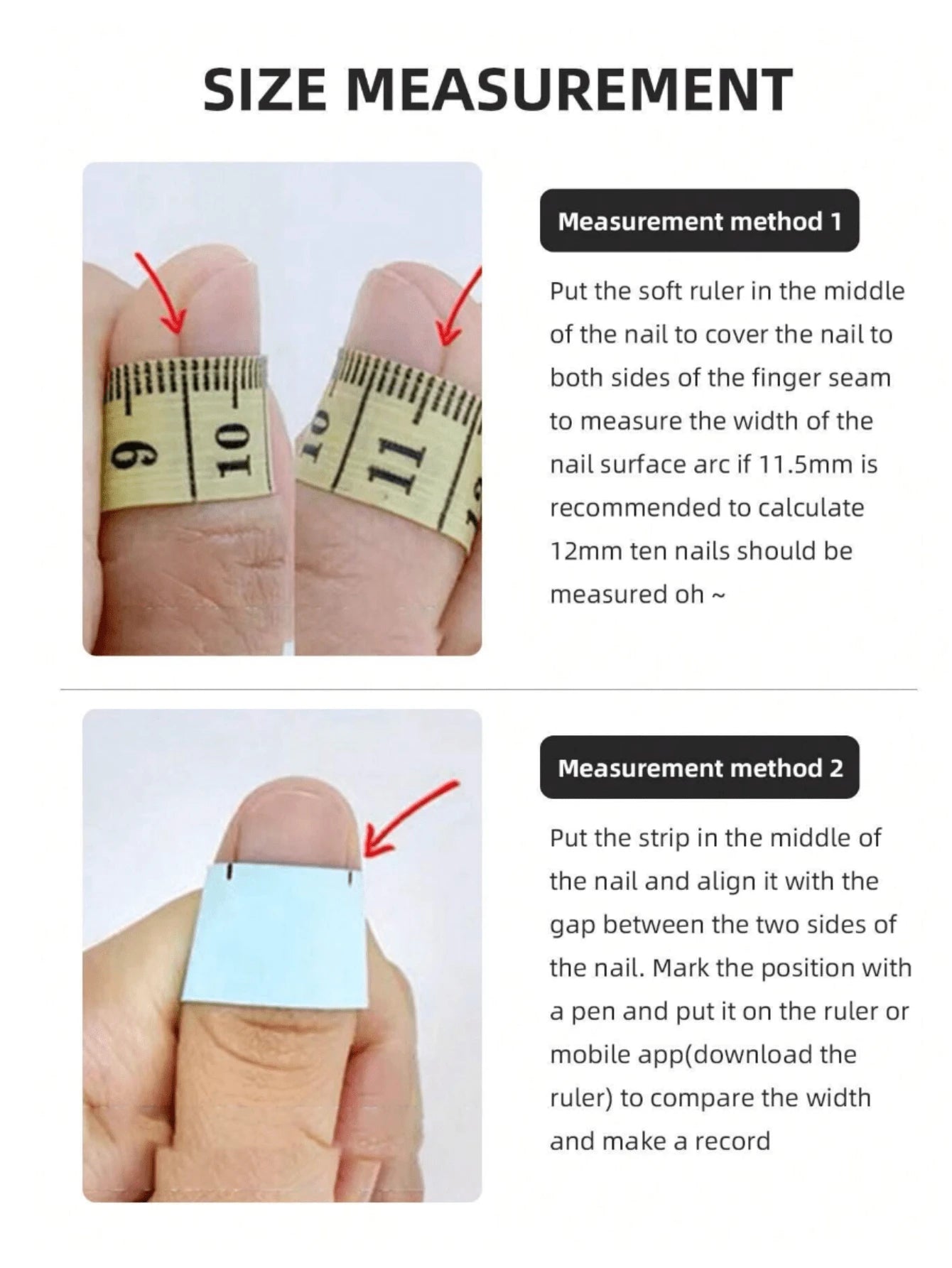 SIZE MEASUREMENT

9 10 10 11

Measurement method 1

Put the soft ruler in the middle of the nail to cover the nail to both sides of the finger seam to measure the width of the nail surface arc if 11.5mm is recommended to calculate 12mm ten nails should be measured oh ~

Measurement method 2

Put the strip in the middle of the nail and align it with the gap between the two sides of the nail. Mark the position with a pen and put it on the ruler or mobile app(download the ruler) to compare the width and make a record