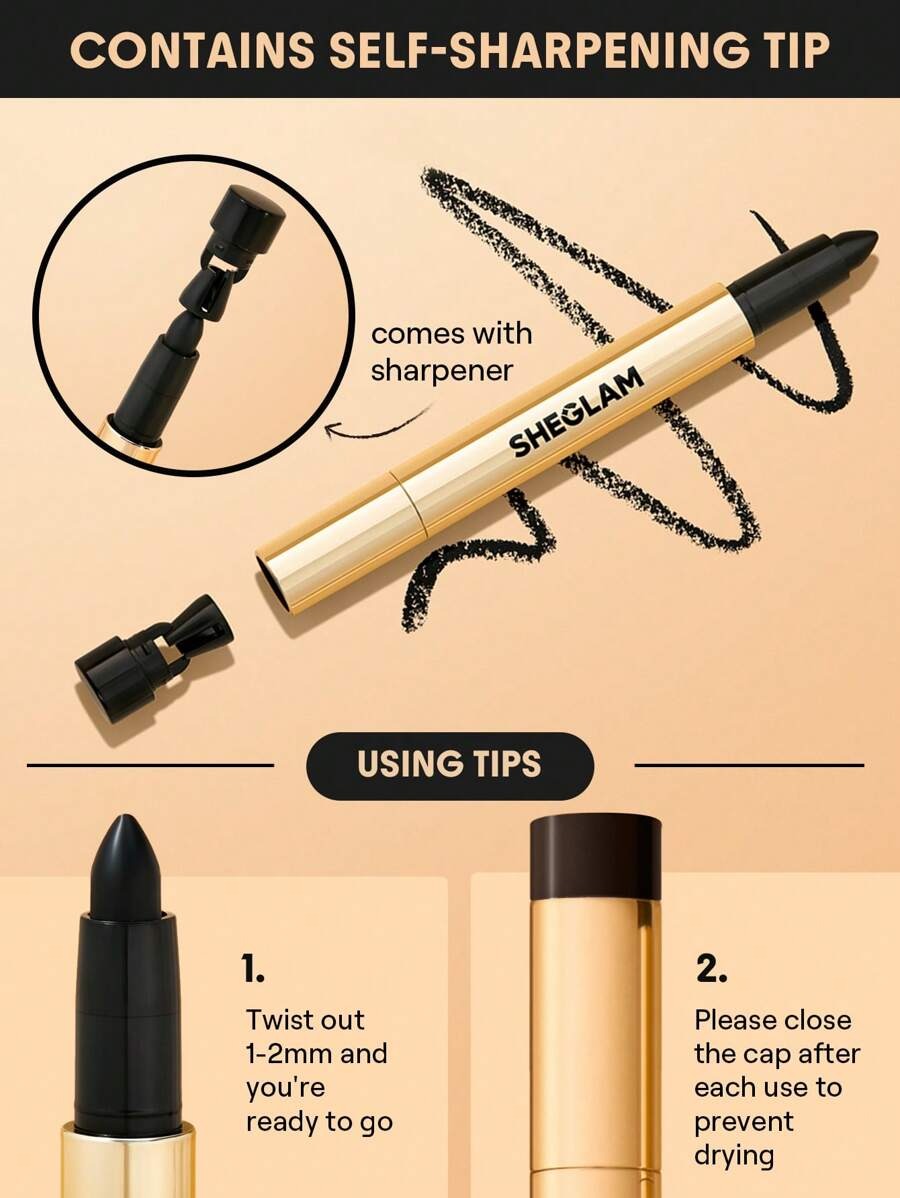 CONTAINS SELF-SHARPENING TIP

comes with sharpener

SHEGLAM

USING TIPS

1.

Twist out 1-2mm and you're ready to go

2.

Please close the cap after each use to prevent drying