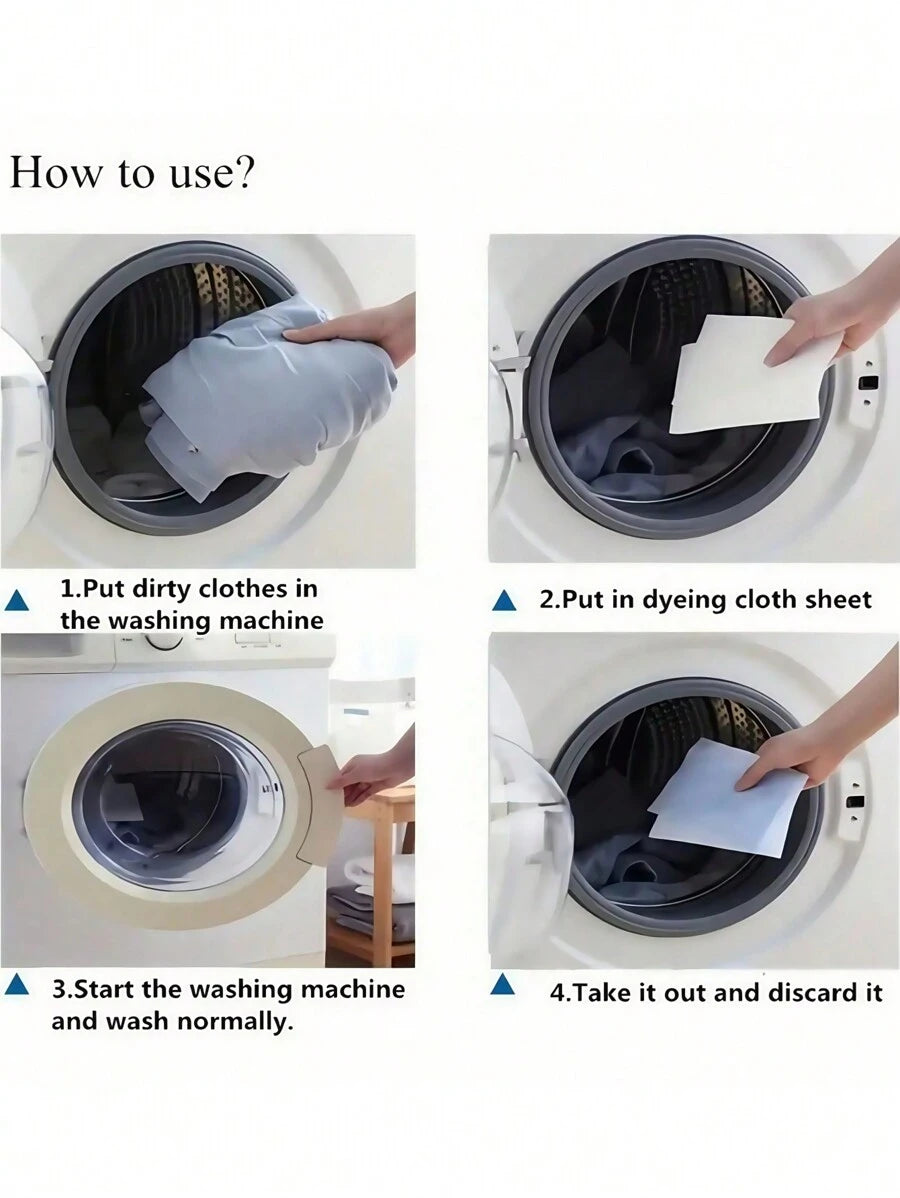 How to use?

1.Put dirty clothes in the washing machine

2.Put in dyeing cloth sheet

3.Start the washing machine and wash normally.

4.Take it out and discard it