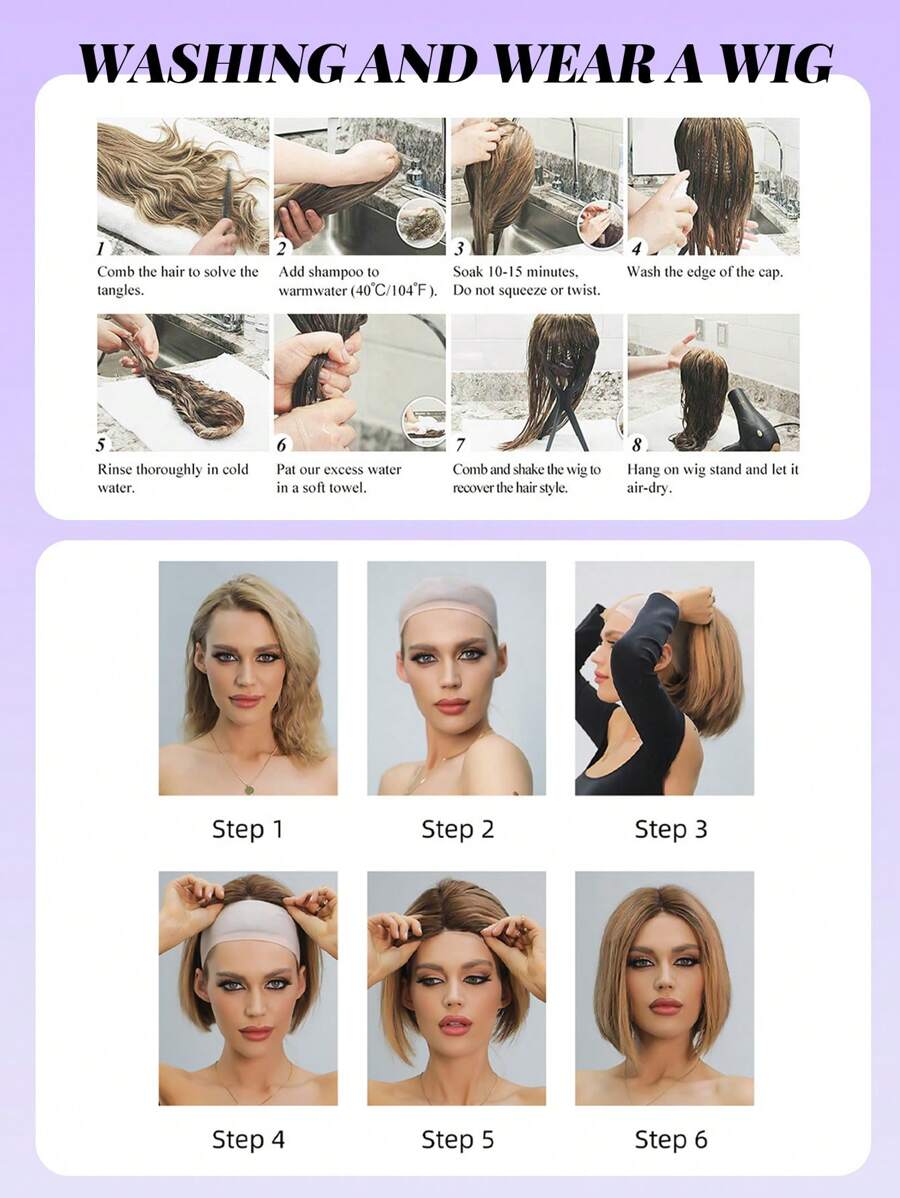 WASHING AND WEAR A WIG

1
Comb the hair to solve the tangles.

2
Add shampoo to warmwater (40°C/104°F).

3
Soak 10-15 minutes, Do not squeeze or twist.

4
Wash the edge of the cap.

5
Rinse thoroughly in cold water.

6
Pat our excess water in a soft towel.

7
Comb and shake the wig to recover the hair style.

8
Hang on wig stand and let it air-dry.

Step 1

Step 2

Step 3

Step 4

Step 5

Step 6