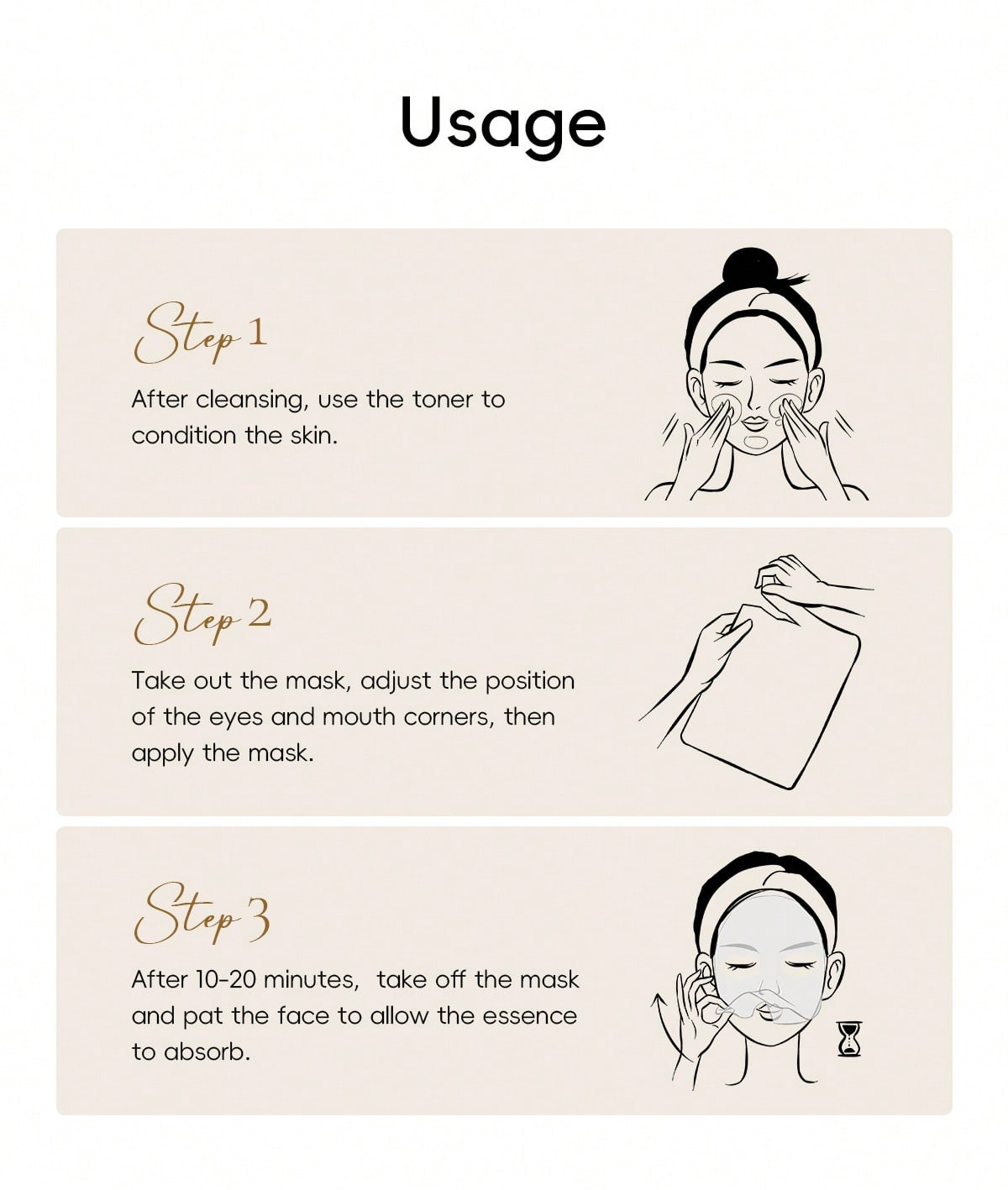 Usage

Step 1

After cleansing, use the toner to condition the skin.

Step 2

Take out the mask, adjust the position of the eyes and mouth corners, then apply the mask.

Step 3

After 10-20 minutes,  take off the mask and pat the face to allow the essence to absorb.