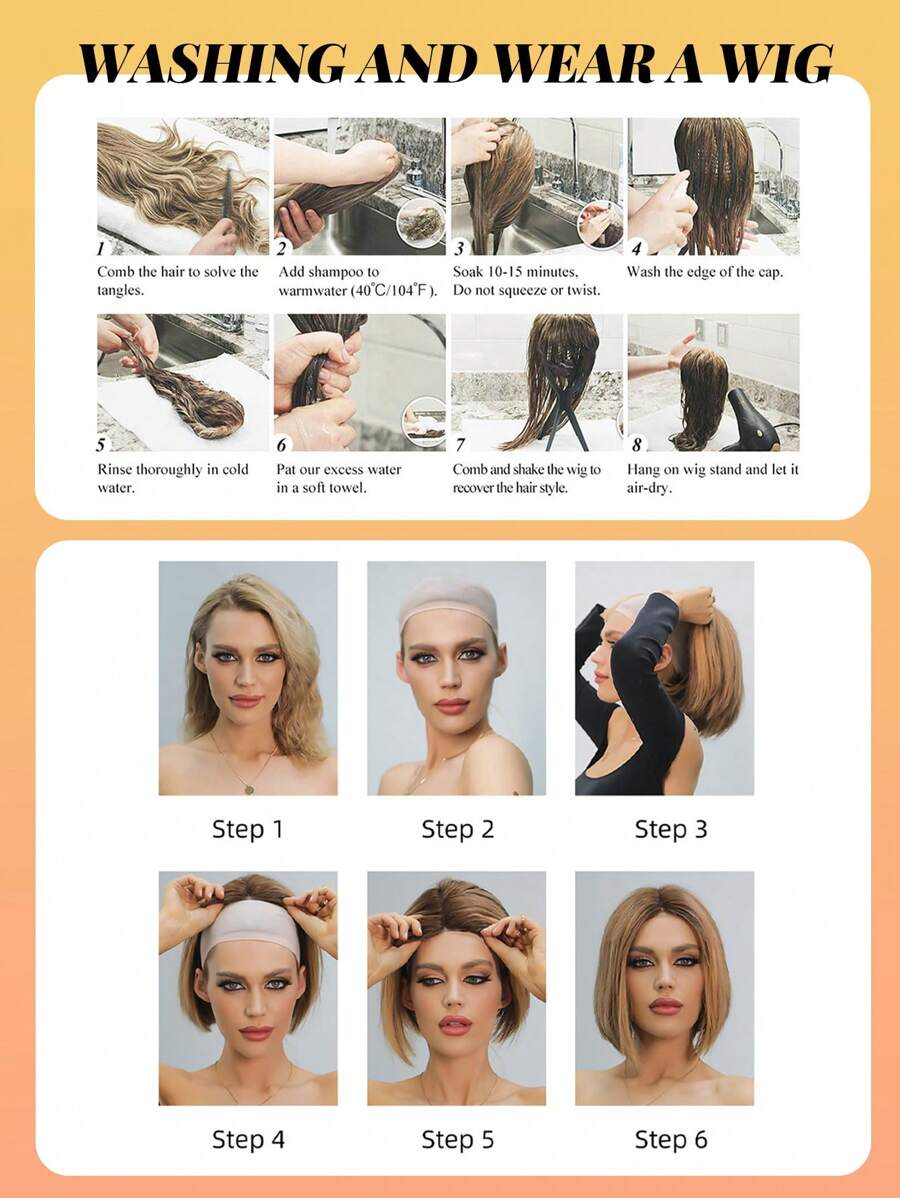 WASHING AND WEAR A WIG

1
Comb the hair to solve the tangles.

2
Add shampoo to warmwater (40°C/104°F).

3
Soak 10-15 minutes, Do not squeeze or twist.

4
Wash the edge of the cap.

5
Rinse thoroughly in cold water.

6
Pat our excess water in a soft towel.

7
Comb and shake the wig to recover the hair style.

8
Hang on wig stand and let it air-dry.

Step 1

Step 2

Step 3

Step 4

Step 5

Step 6