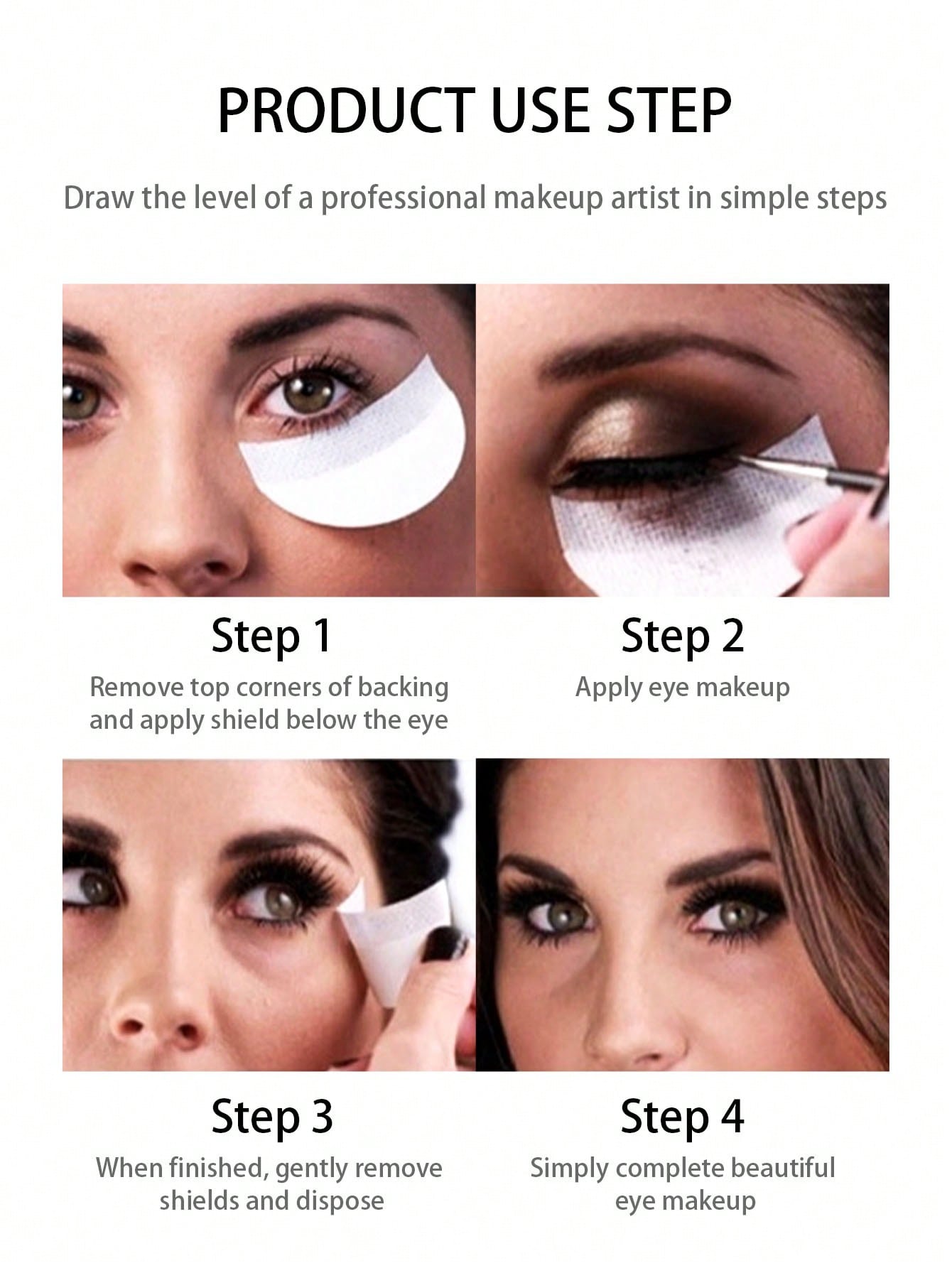 PRODUCT USE STEP

Draw the level of a professional makeup artist in simple steps

Step 1
Remove top corners of backing and apply shield below the eye

Step 2
Apply eye makeup

Step 3
When finished, gently remove shields and dispose

Step 4
Simply complete beautiful eye makeup