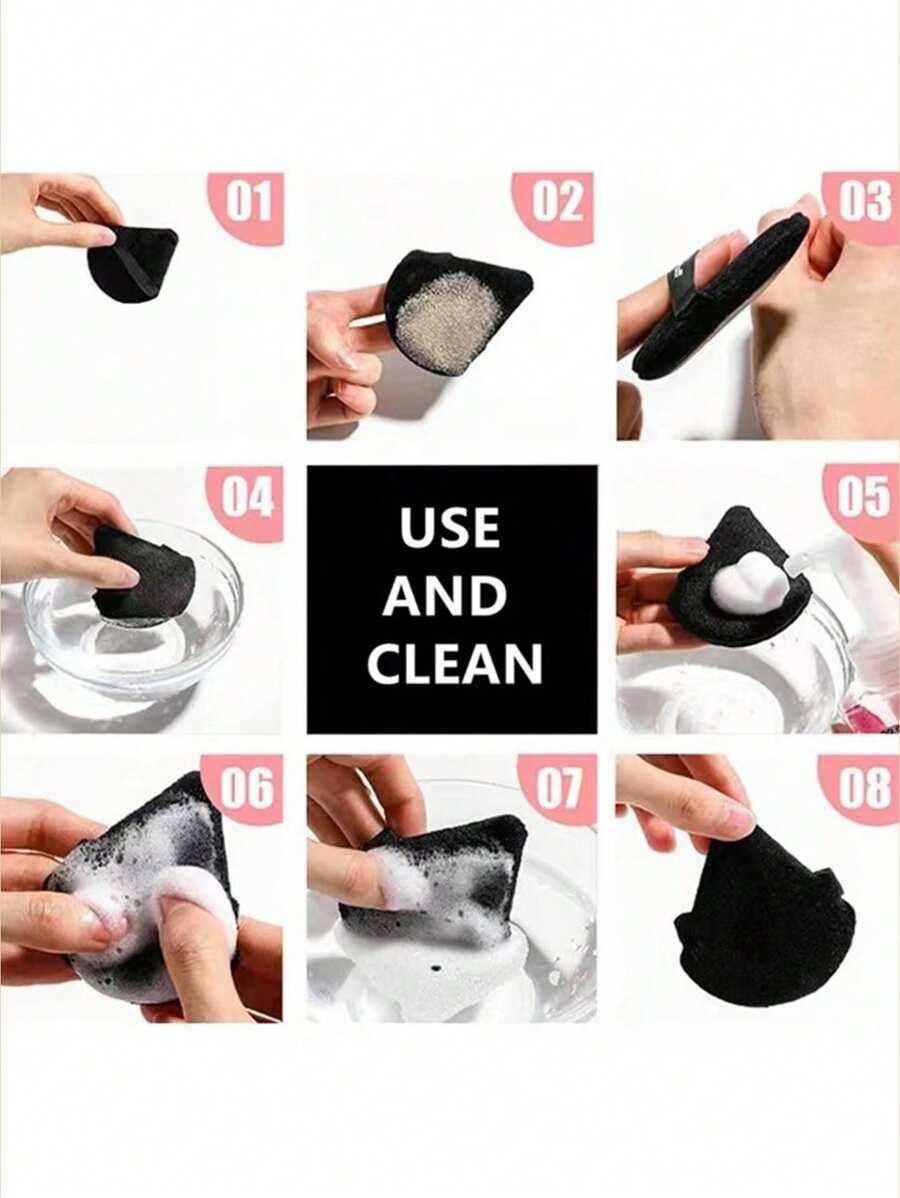 01

02

03

04

USE AND CLEAN

05

06

07

08