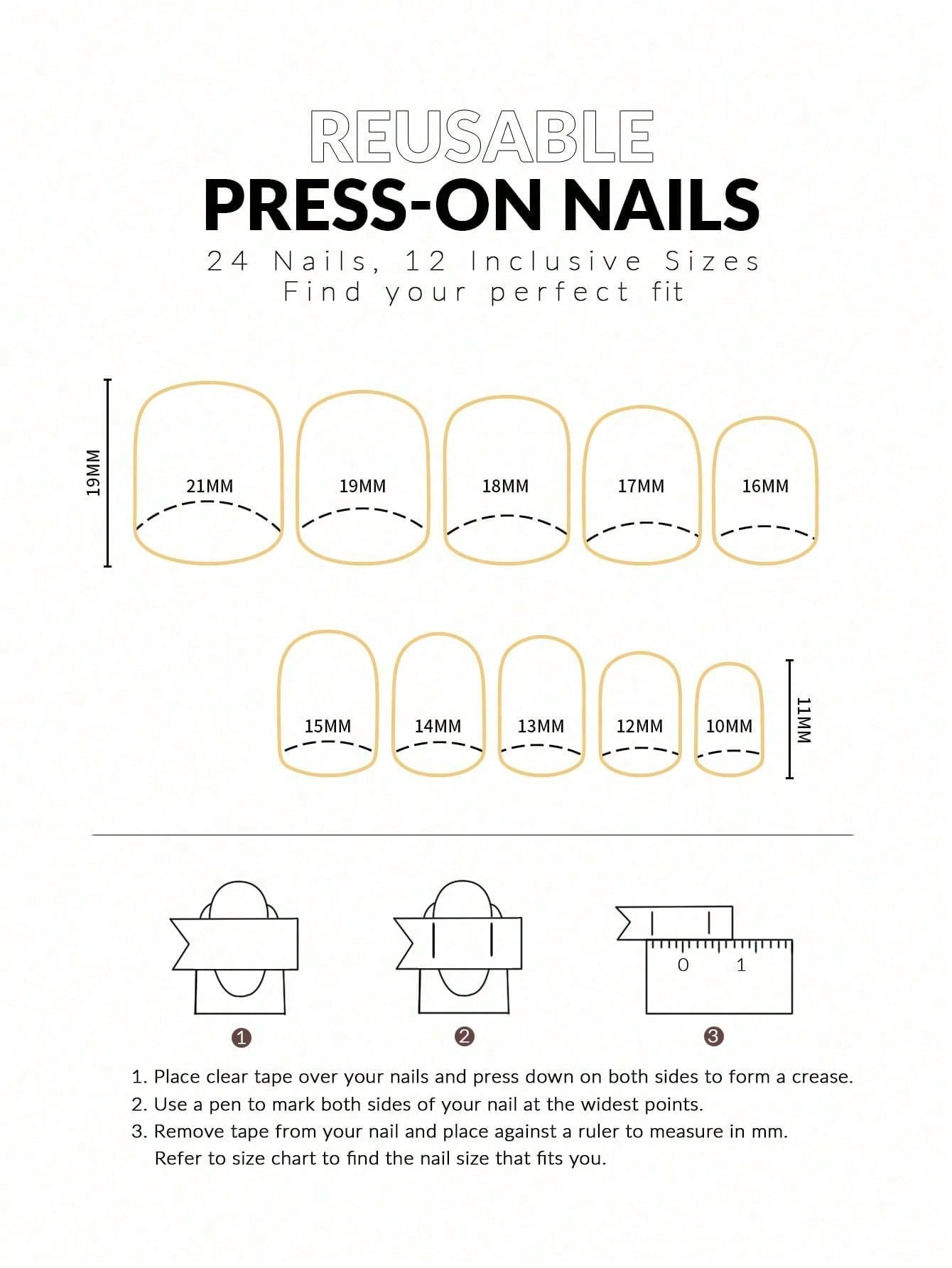 REUSABLE
PRESS-ON NAILS
24 Nails, 12 Inclusive Sizes
Find your perfect fit

19MM

21MM
19MM
18MM
17MM
16MM

15MM
14MM
13MM
12MM
10MM

11MM

0 1

1
2
3

1. Place clear tape over your nails and press down on both sides to form a crease.
2. Use a pen to mark both sides of your nail at the widest points.
3. Remove tape from your nail and place against a ruler to measure in mm. Refer to size chart to find the nail size that fits you.