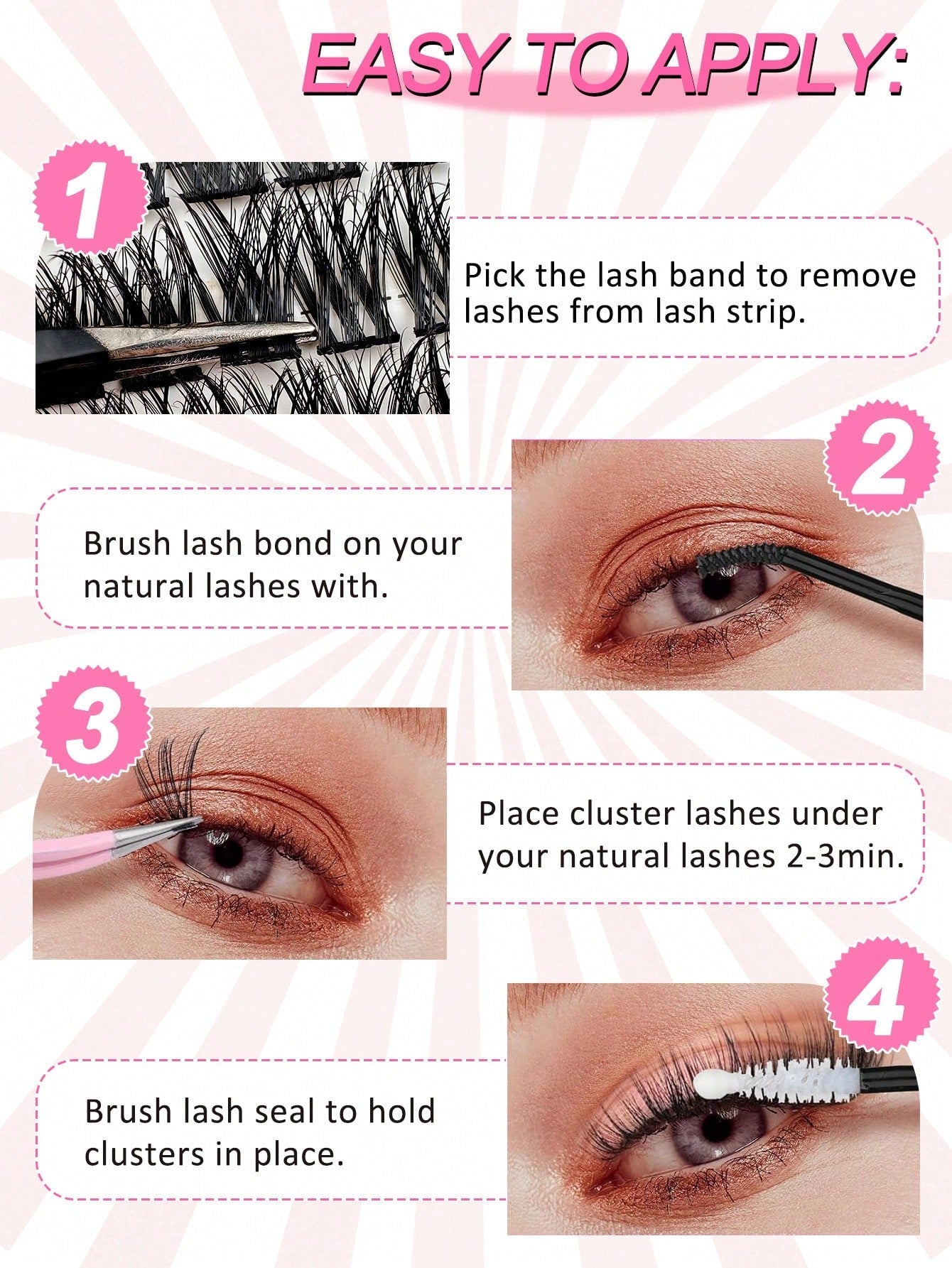 EASY TO APPLY:

1

Pick the lash band to remove lashes from lash strip.

2

Brush lash bond on your natural lashes with.

3

Place cluster lashes under your natural lashes 2-3min.

4

Brush lash seal to hold clusters in place.