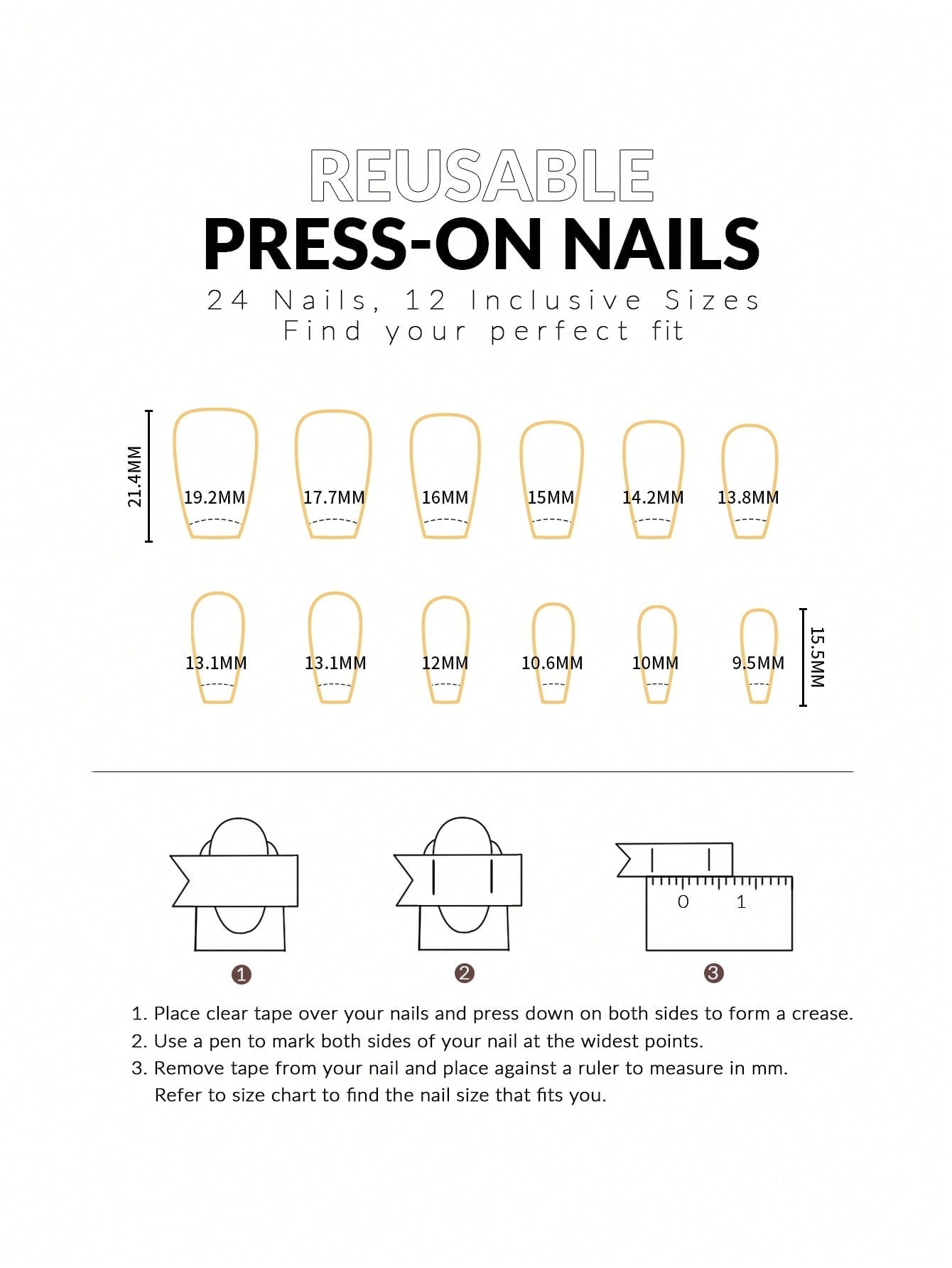 REUSABLE
PRESS-ON NAILS
24 Nails, 12 Inclusive Sizes
Find your perfect fit

21.4MM
19.2MM 17.7MM 16MM 15MM 14.2MM 13.8MM

13.1MM 13.1MM 12MM 10.6MM 10MM 9.5MM
15.5MM

0 1

1 2 3

1. Place clear tape over your nails and press down on both sides to form a crease.
2. Use a pen to mark both sides of your nail at the widest points.
3. Remove tape from your nail and place against a ruler to measure in mm. Refer to size chart to find the nail size that fits you.