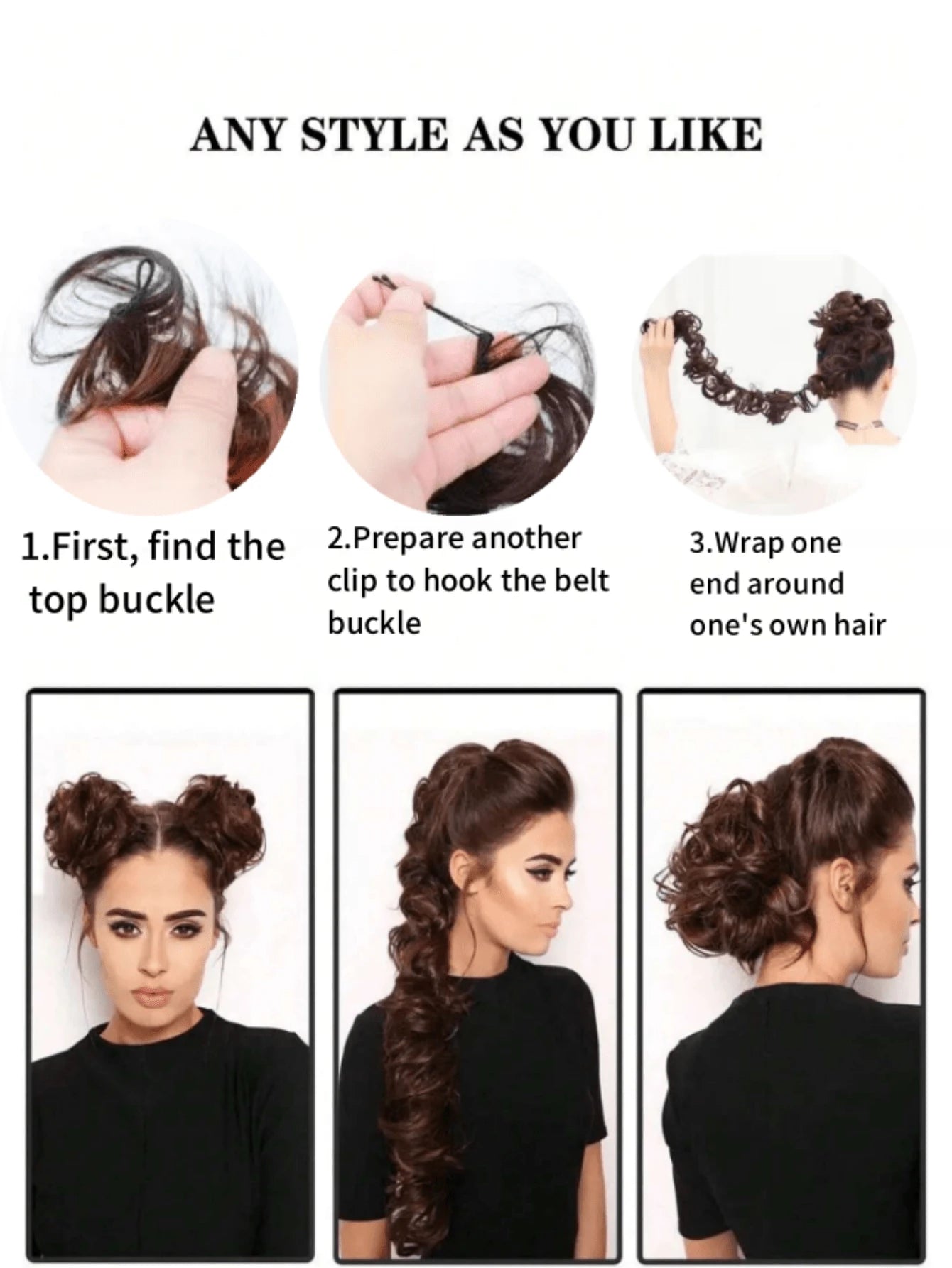 ANY STYLE AS YOU LIKE

1.First, find the top buckle

2.Prepare another clip to hook the belt buckle

3.Wrap one end around one's own hair