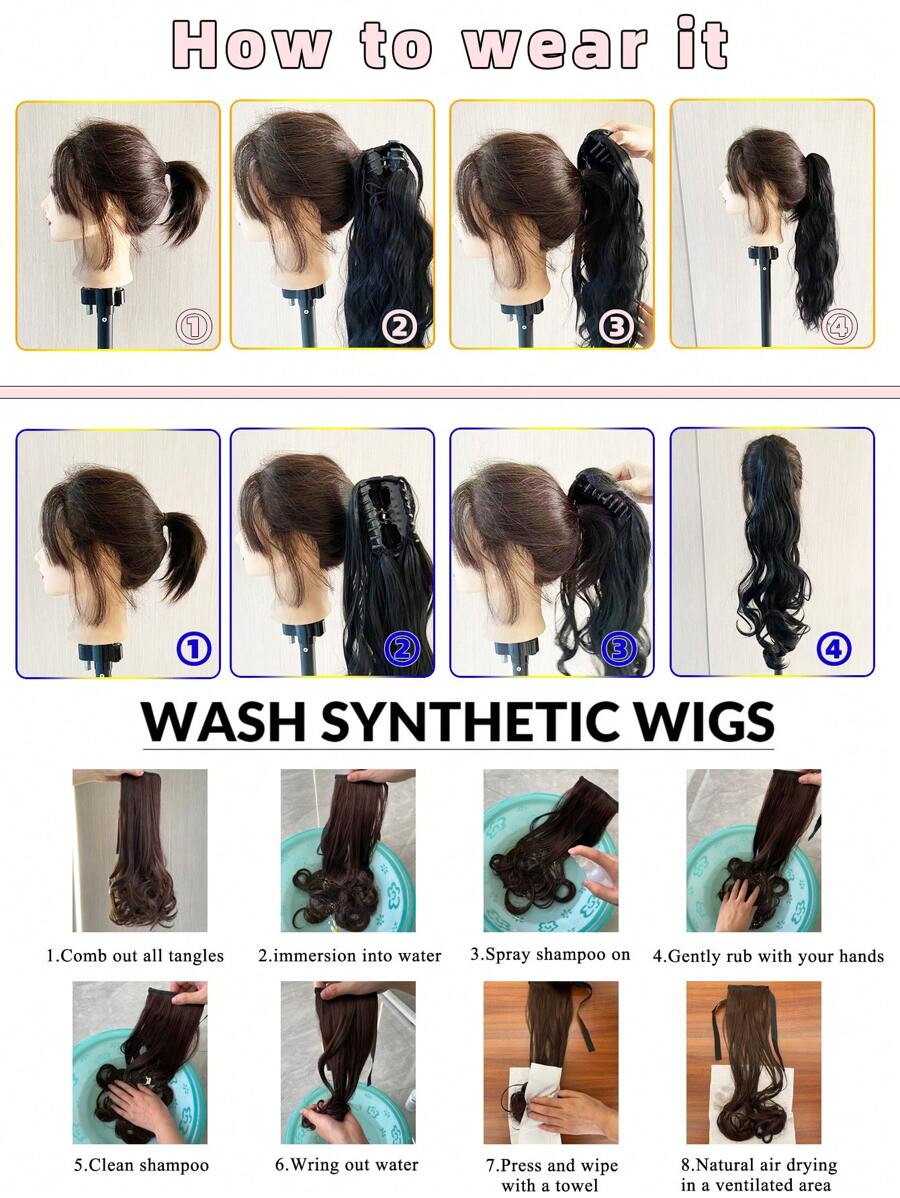 How to wear it

①

②

③

④

①

②

③

④

WASH SYNTHETIC WIGS

1.Comb out all tangles

2.immersion into water

3.Spray shampoo on

4.Gently rub with your hands

5.Clean shampoo

6.Wring out water

7.Press and wipe with a towel

8.Natural air drying in a ventilated area