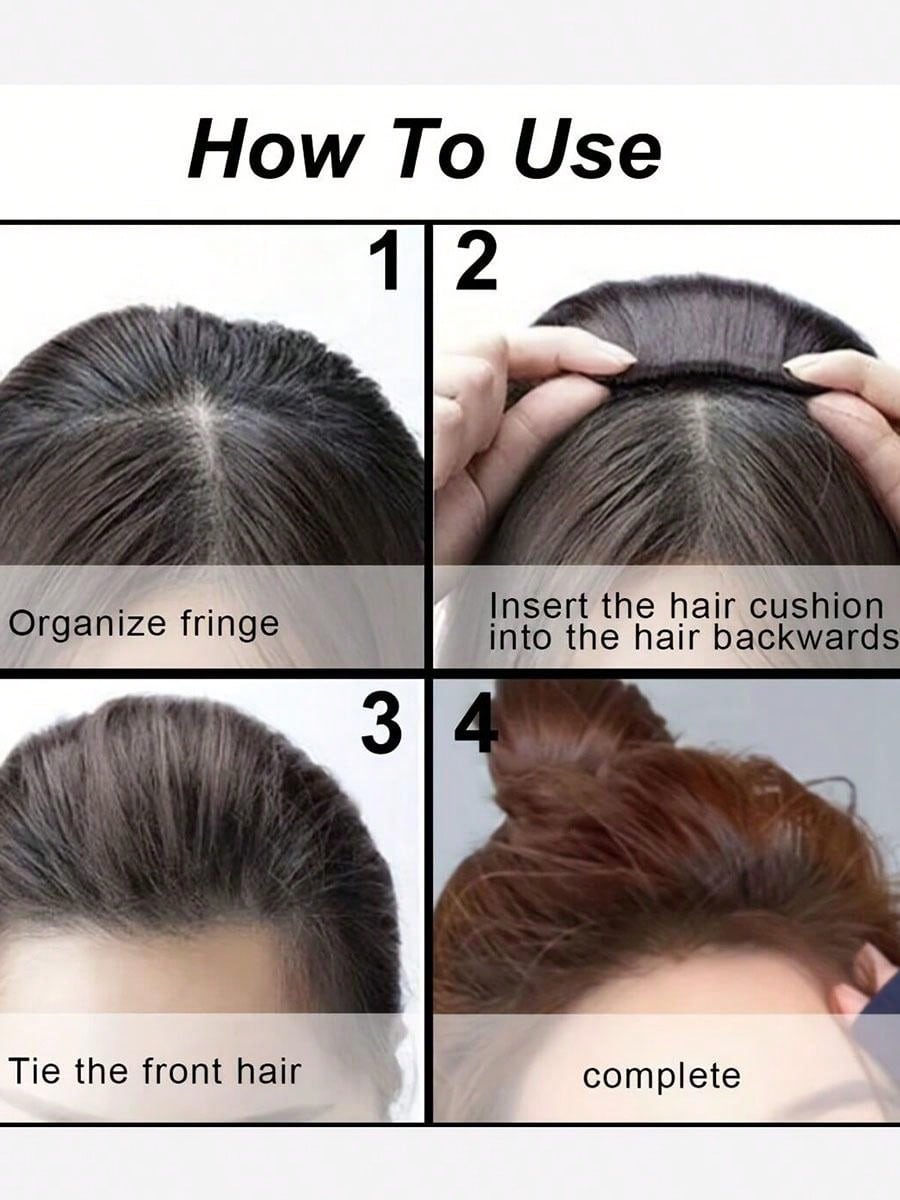 How To Use

1

Organize fringe

2

Insert the hair cushion into the hair backwards

3

Tie the front hair

4

complete