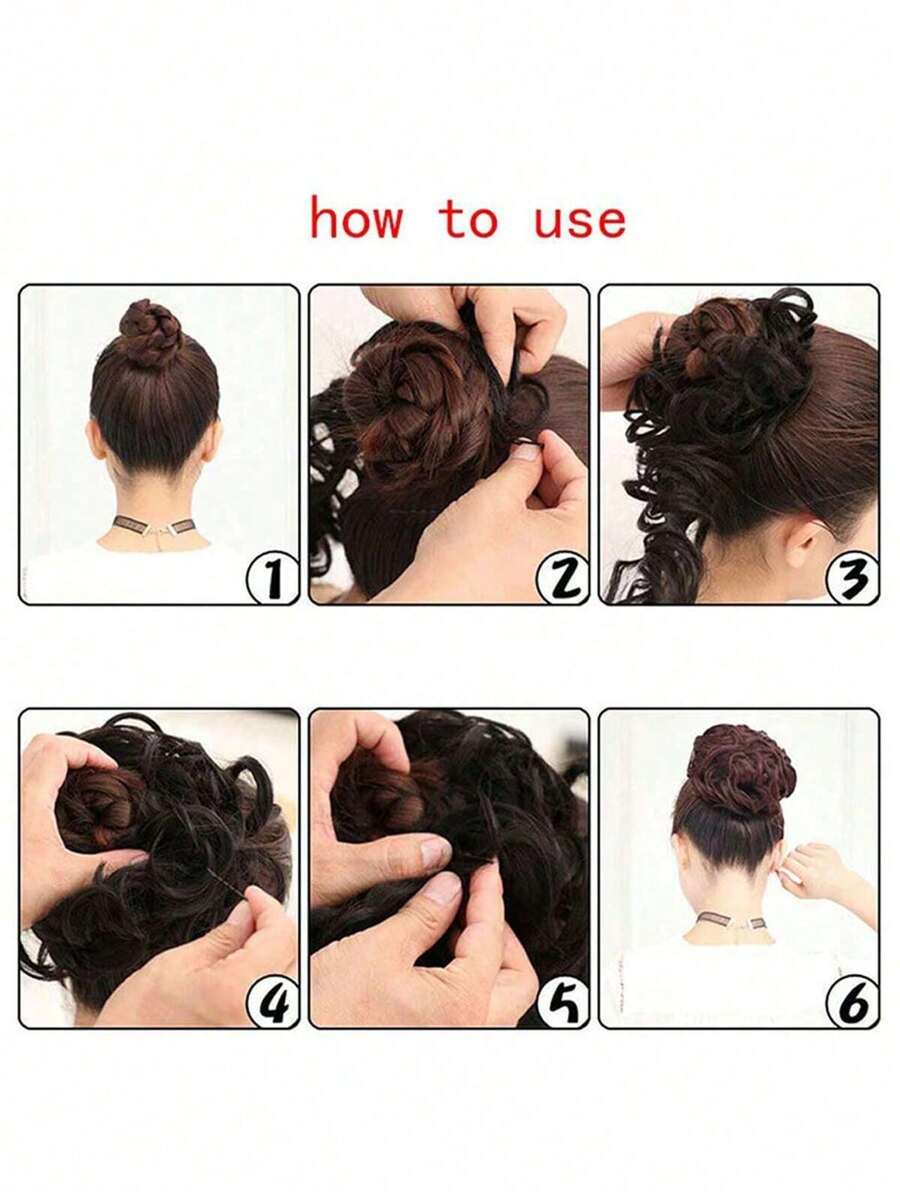 how to use

1

2

3

4

5

6