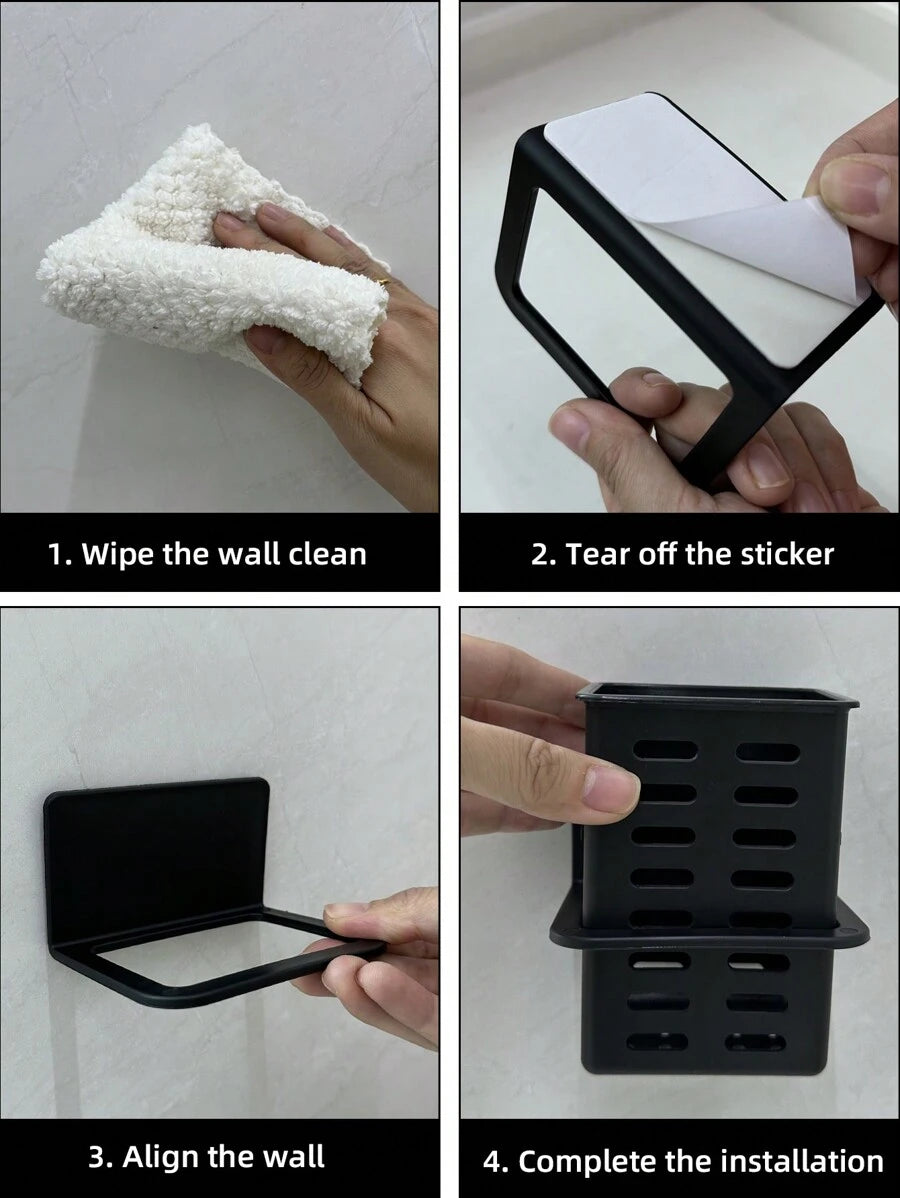 1. Wipe the wall clean

2. Tear off the sticker

3. Align the wall

4. Complete the installation